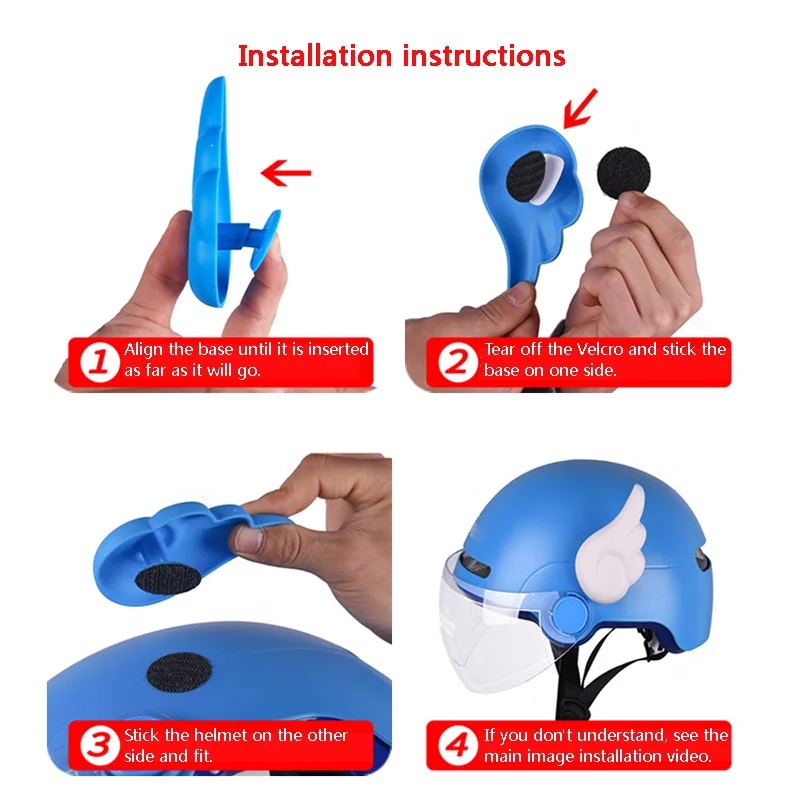 Installation instructions

1 Align the base until it is inserted as far as it will go.

2 Tear off the Velcro and stick the base on one side.

3 Stick the helmet on the other side and fit.

4 If you don't understand, see the main image installation video.