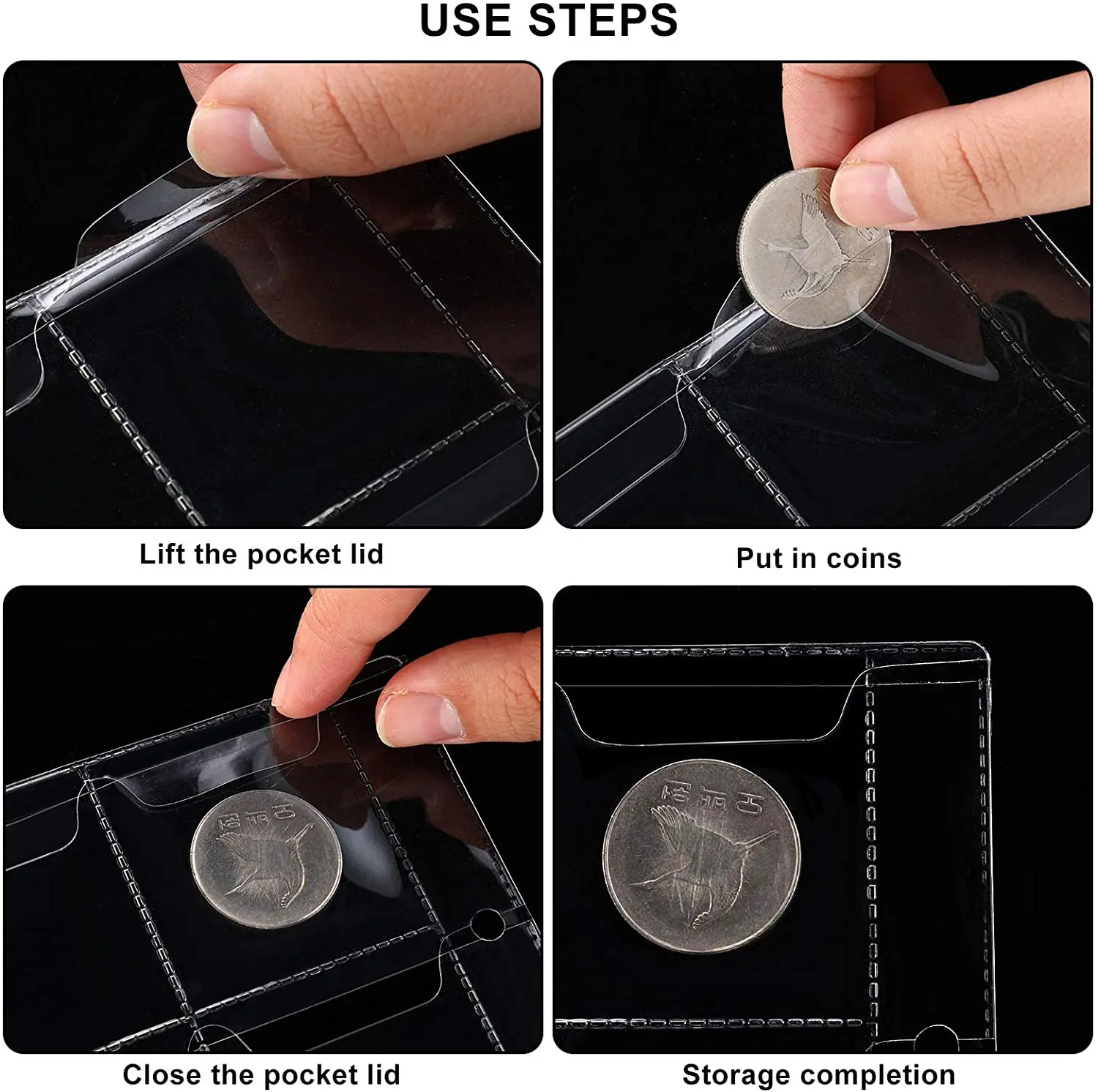 USE STEPS

Lift the pocket lid

Put in coins

Close the pocket lid

Storage completion