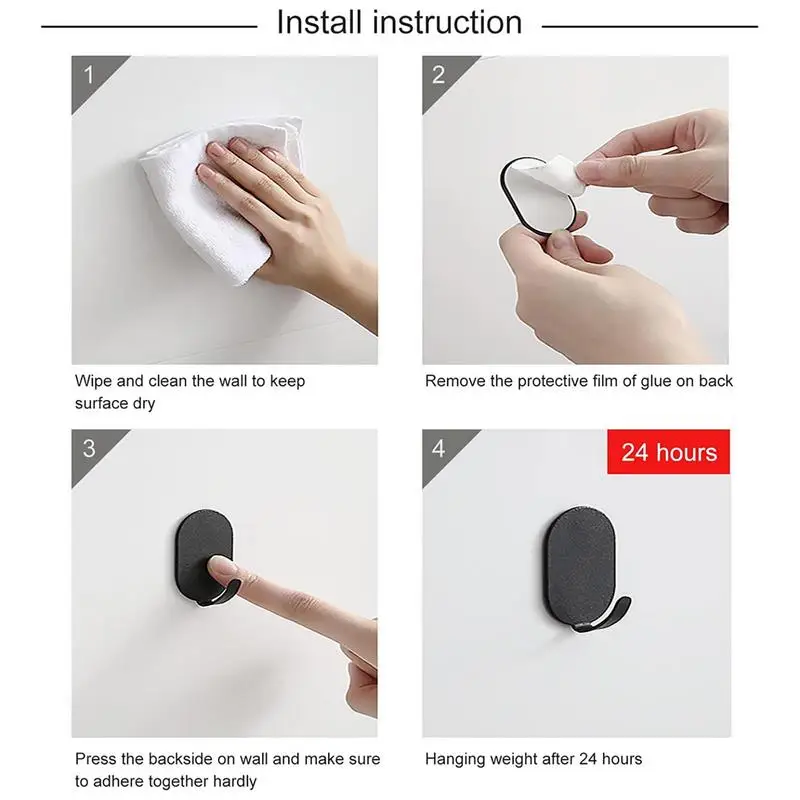 Install instruction

1

Wipe and clean the wall to keep surface dry

2

Remove the protective film of glue on back

3

Press the backside on wall and make sure to adhere together hardly

4

24 hours

Hanging weight after 24 hours