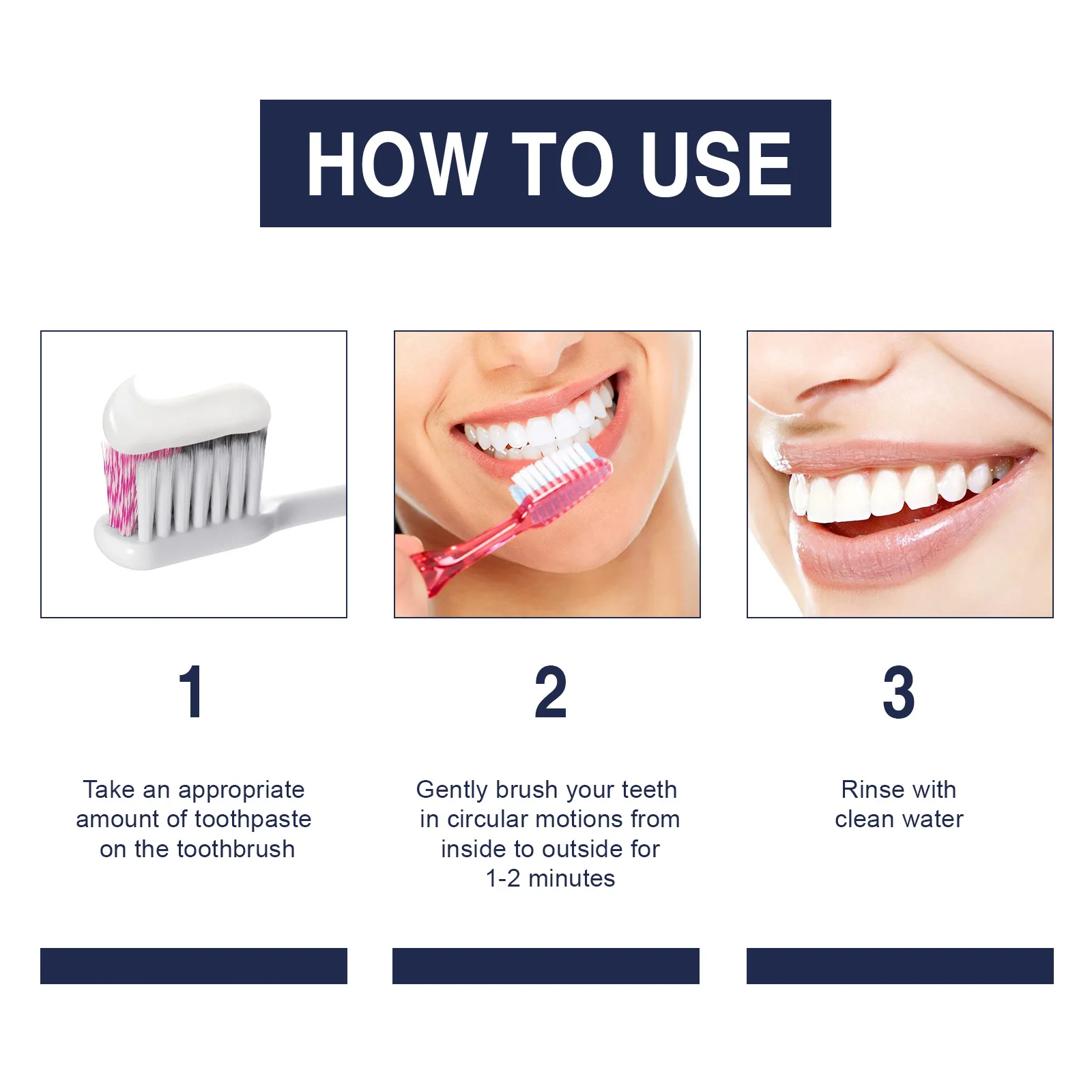 HOW TO USE

1

Take an appropriate amount of toothpaste on the toothbrush

2

Gently brush your teeth in circular motions from inside to outside for 1-2 minutes

3

Rinse with clean water