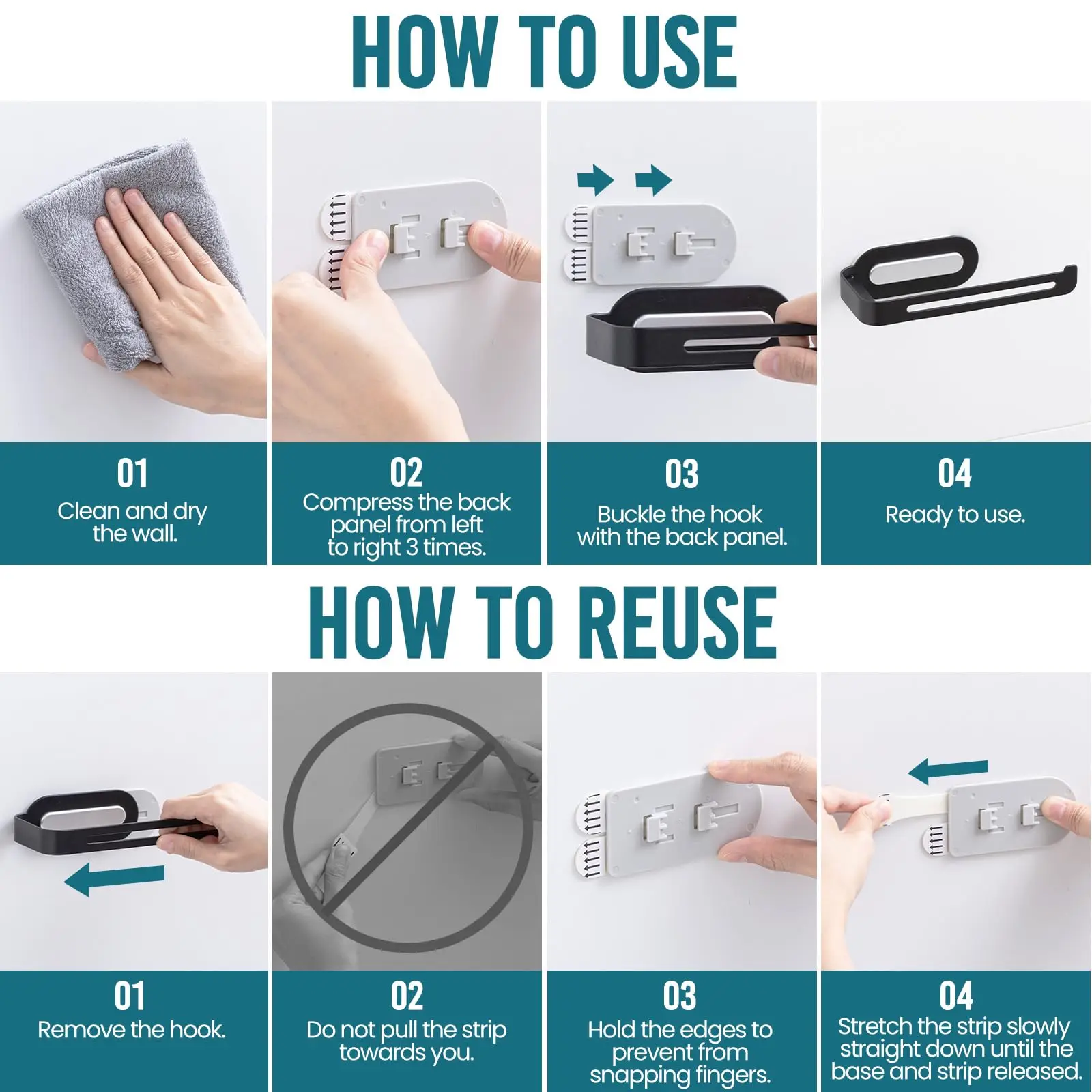 HOW TO USE

01
Clean and dry the wall.

02
Compress the back panel from left to right 3 times.

03
Buckle the hook with the back panel.

04
Ready to use.

HOW TO REUSE

01
Remove the hook.

02
Do not pull the strip towards you.

03
Hold the edges to prevent from snapping fingers.

04
Stretch the strip slowly straight down until the base and strip released.