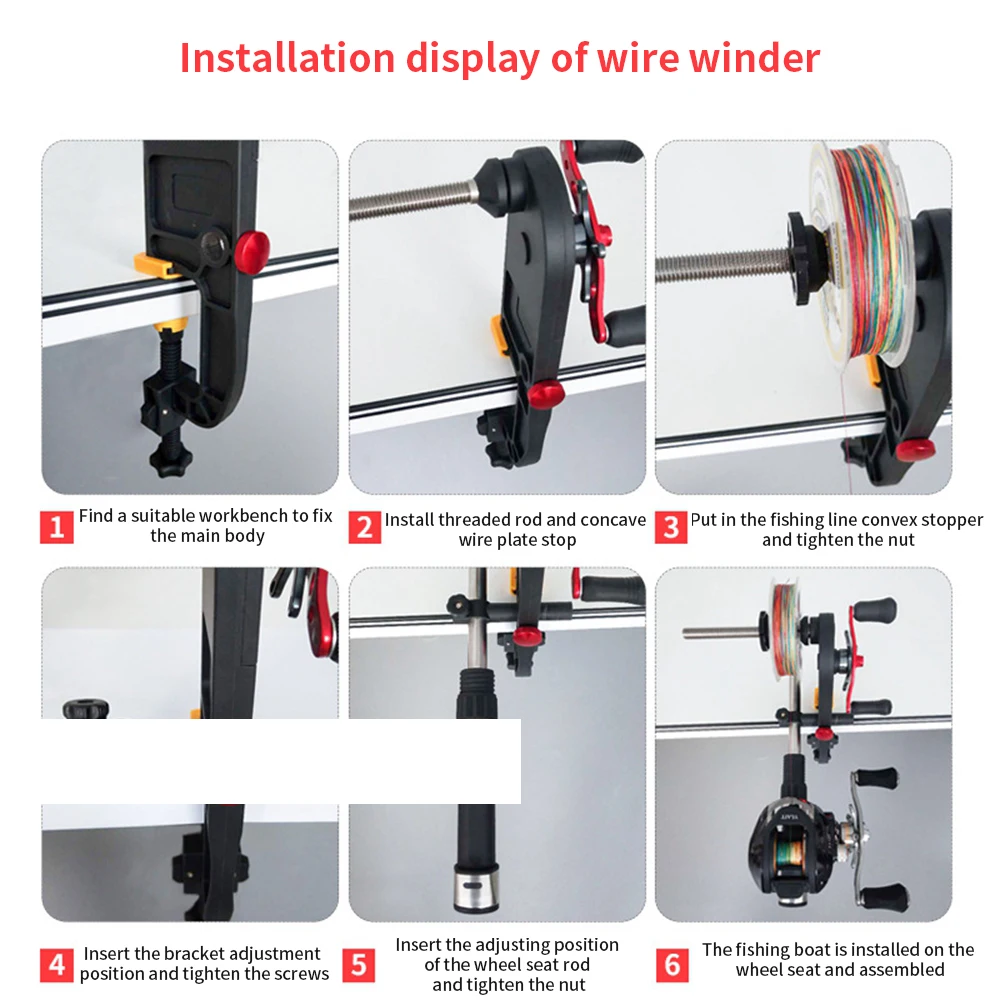 Installation display of wire winder

1 Find a suitable workbench to fix the main body

2 Install threaded rod and concave wire plate stop

3 Put in the fishing line convex stopper and tighten the nut

4 Insert the bracket adjustment position and tighten the screws

5 Insert the adjusting position of the wheel seat rod and tighten the nut

6 The fishing boat is installed on the wheel seat and assembled