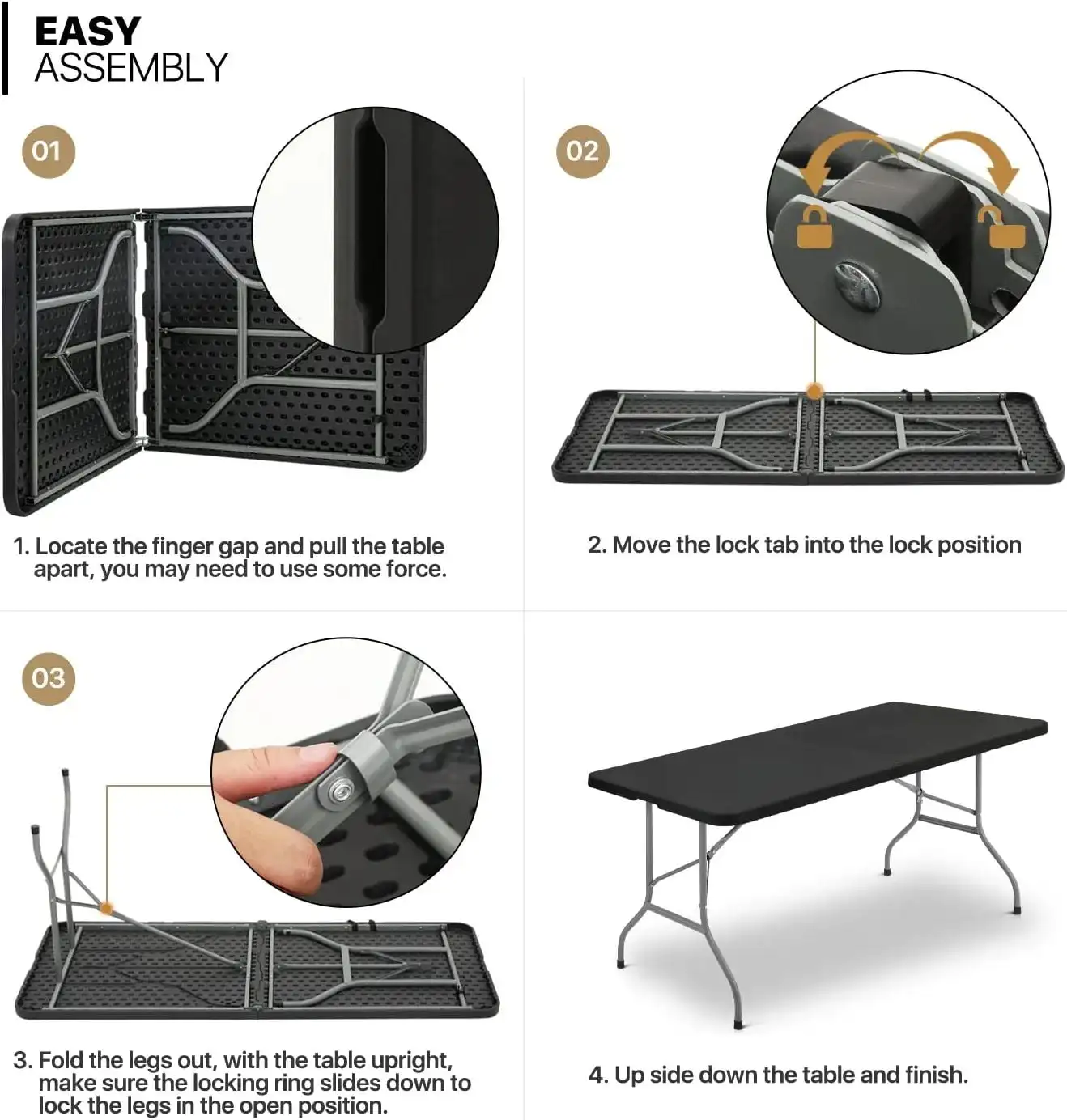 EASY
ASSEMBLY

01

1. Locate the finger gap and pull the table apart, you may need to use some force.

02

2. Move the lock tab into the lock position

03

3. Fold the legs out, with the table upright, make sure the locking ring slides down to lock the legs in the open position.

4. Up side down the table and finish.