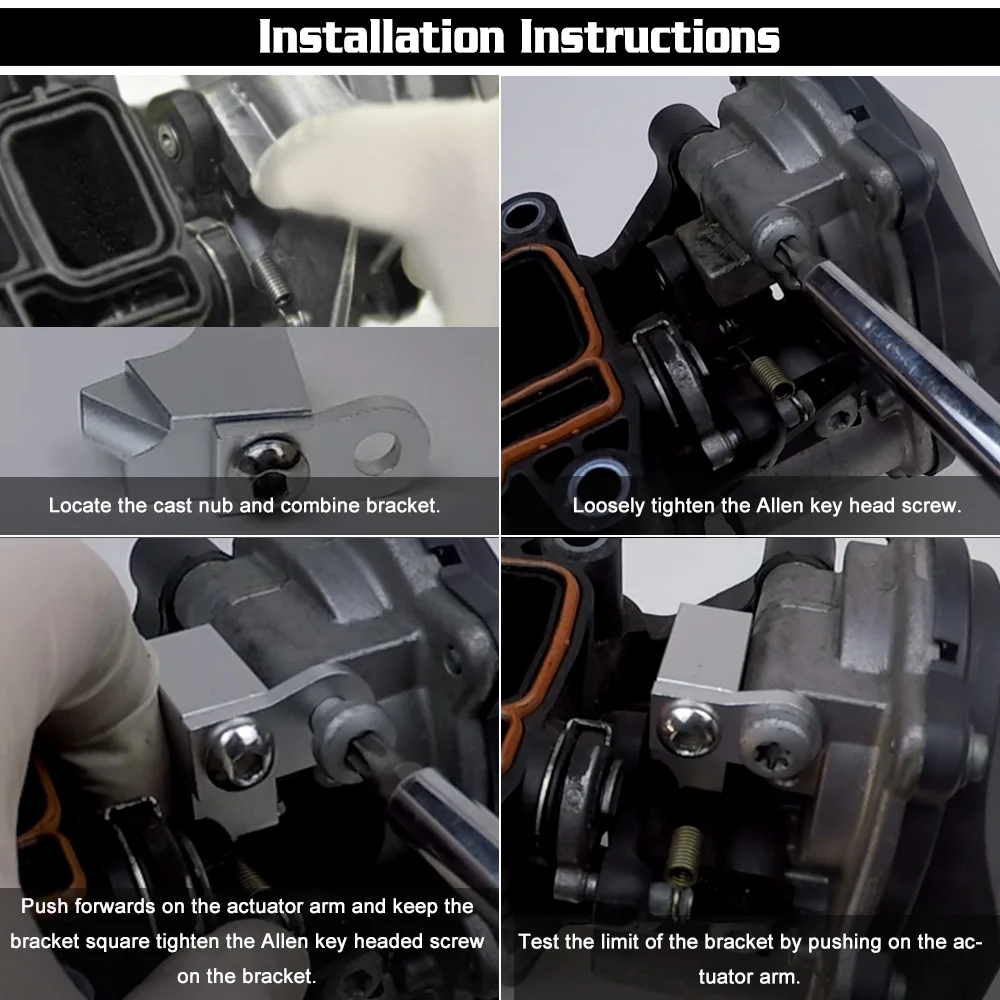 Installation Instructions

Locate the cast nub and combine bracket.

Loosely tighten the Allen key head screw.

Push forwards on the actuator arm and keep the bracket square tighten the Allen key headed screw on the bracket.

Test the limit of the bracket by pushing on the actuator arm.