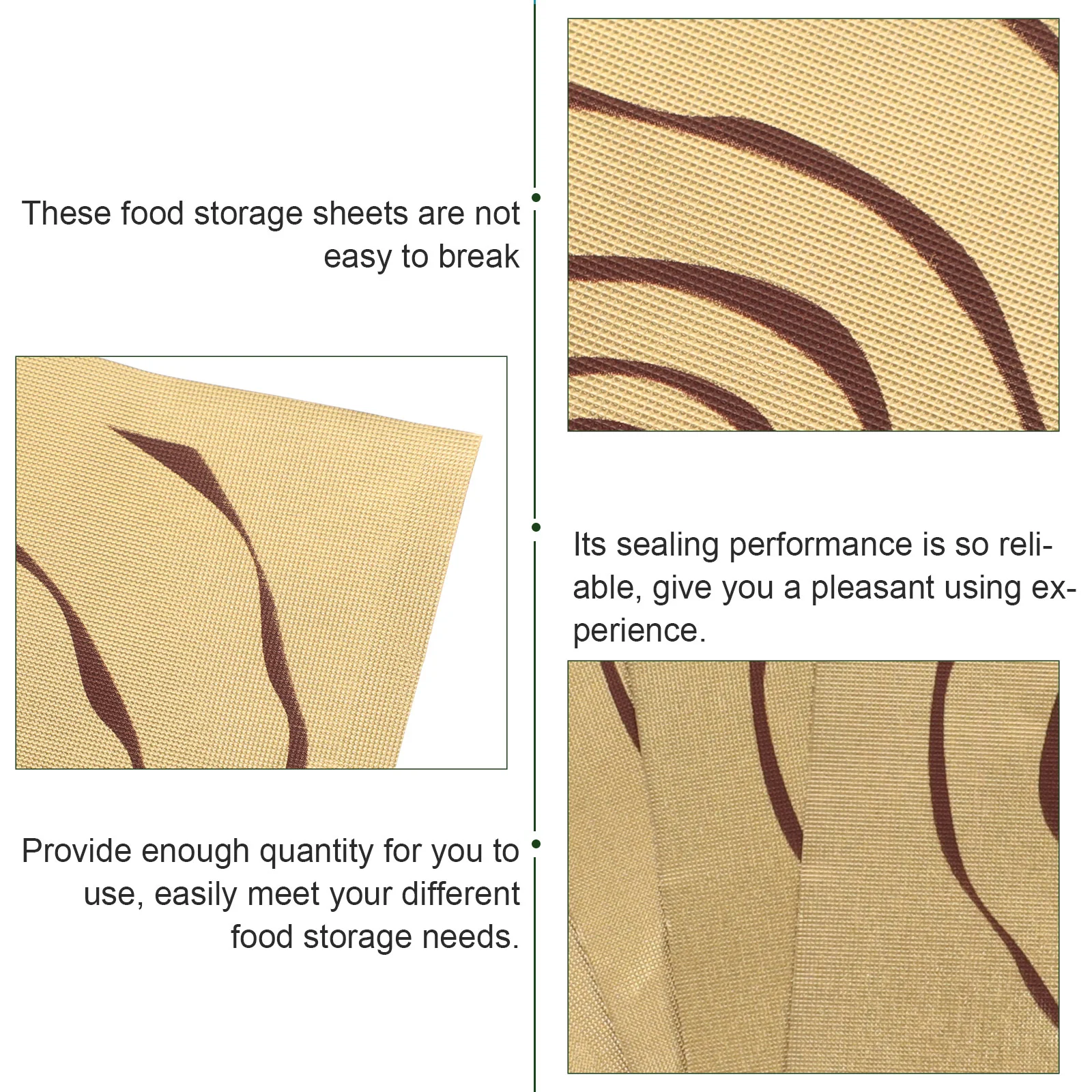 These food storage sheets are not easy to break

Its sealing performance is so reliable, give you a pleasant using experience.

Provide enough quantity for you to use, easily meet your different food storage needs.