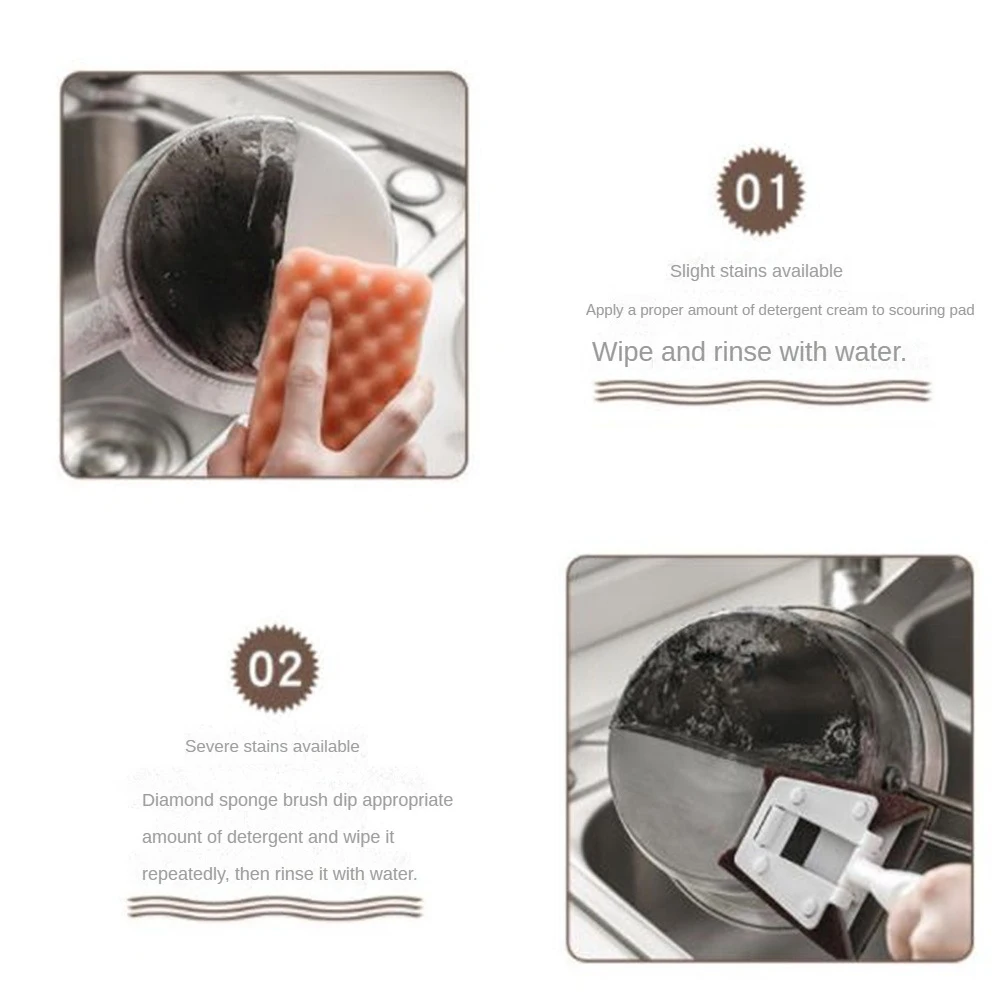 01

Slight stains available

Apply a proper amount of detergent cream to scouring pad

Wipe and rinse with water.

02

Severe stains available

Diamond sponge brush dip appropriate amount of detergent and wipe it repeatedly, then rinse it with water.