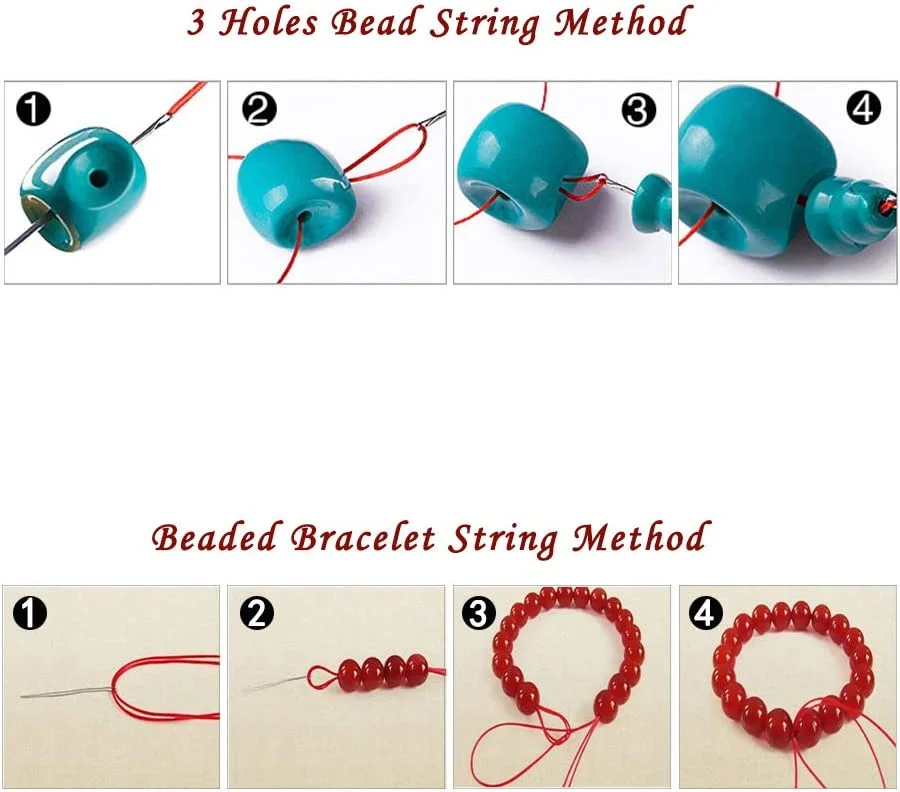 3 Holes Bead String Method

1

2

3

4

Beaded Bracelet String Method

1

2

3

4