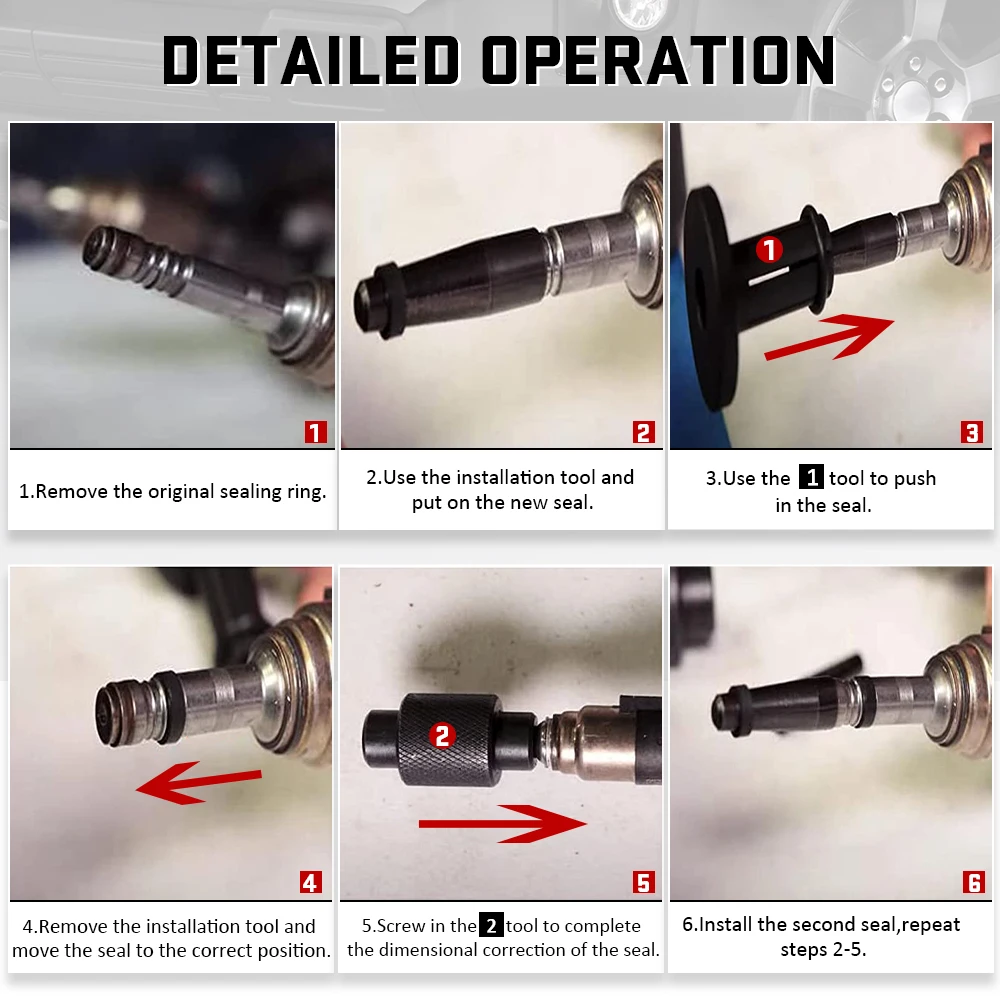 DETAILED OPERATION

1

1.Remove the original sealing ring.

2

2.Use the installation tool and put on the new seal.

1

3

3.Use the 1 tool to push in the seal.

4

4.Remove the installation tool and move the seal to the correct position.

2

5

5.Screw in the 2 tool to complete the dimensional correction of the seal.

6

6.Install the second seal,repeat steps 2-5.