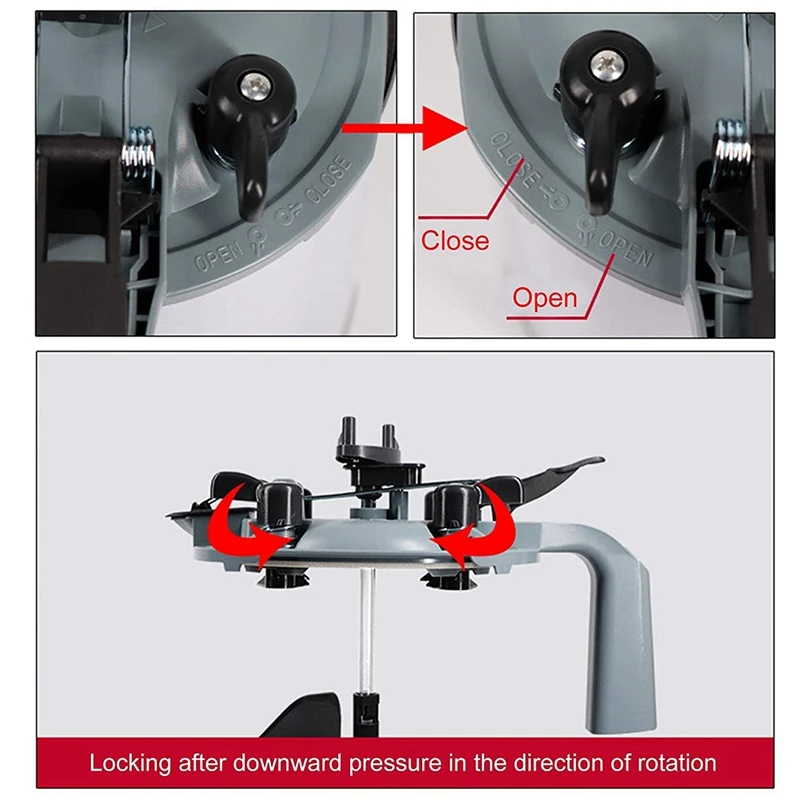 OPEN CLOSE

CLOSE OPEN

Close

Open

Locking after downward pressure in the direction of rotation