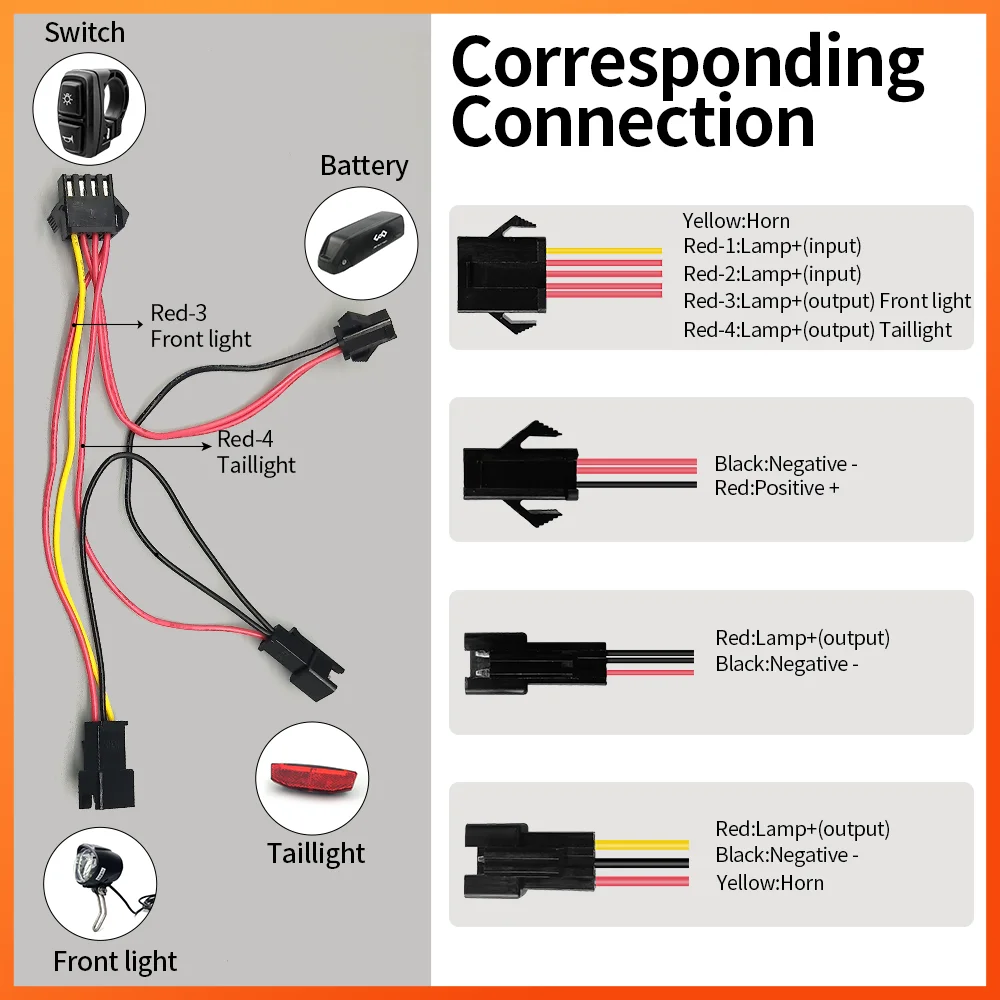 Switch

Battery

Red-3
Front light

Red-4
Taillight

Taillight

Front light

Corresponding Connection

Yellow:Horn
Red-1:Lamp+(input)
Red-2:Lamp+(input)
Red-3:Lamp+(output) Front light
Red-4:Lamp+(output) Taillight

Black:Negative -
Red:Positive +

Red:Lamp+(output)
Black:Negative -

Red:Lamp+(output)
Black:Negative -
Yellow:Horn