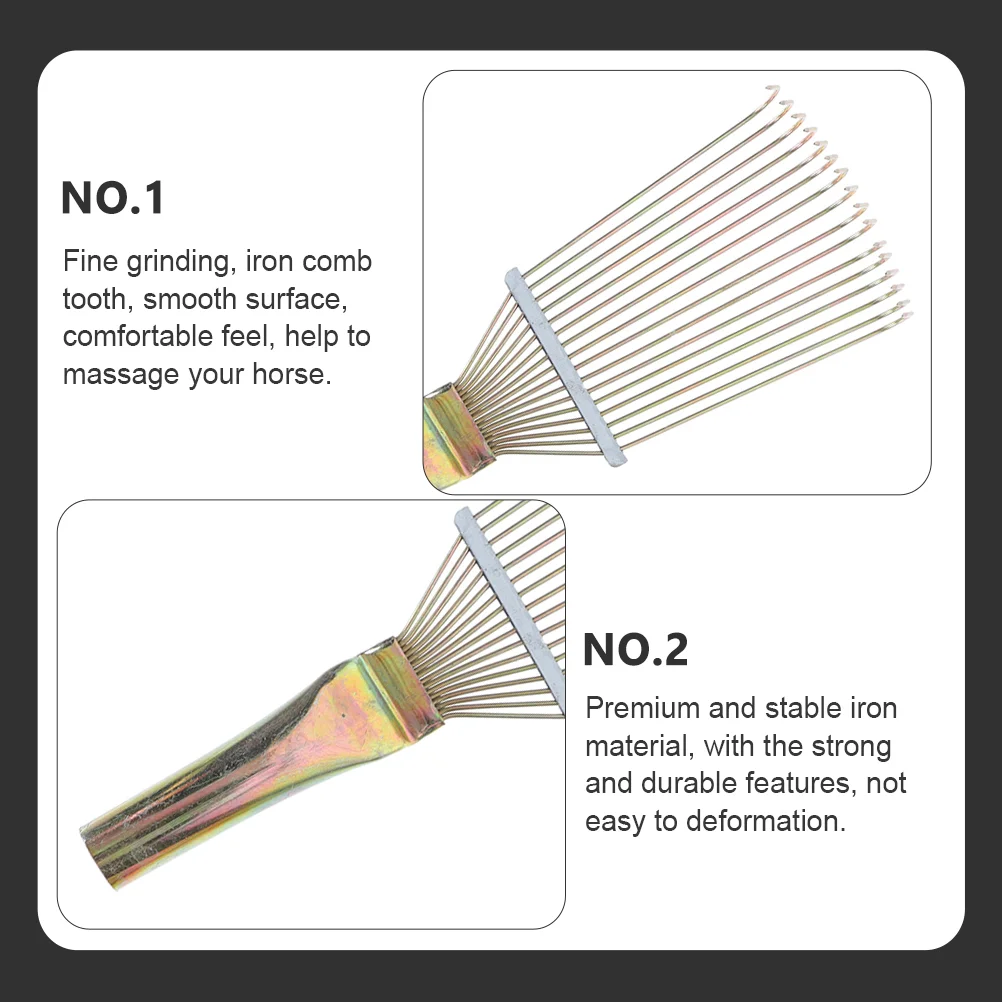 NO.1

Fine grinding, iron comb tooth, smooth surface, comfortable feel, help to massage your horse.

NO.2

Premium and stable iron material, with the strong and durable features, not easy to deformation.