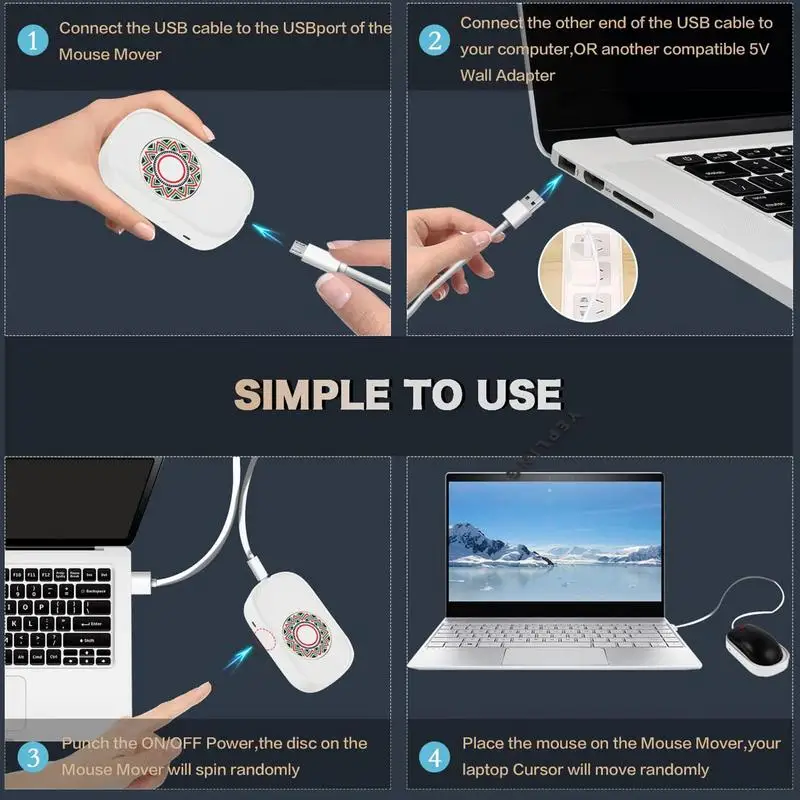 1 Connect the USB cable to the USBport of the Mouse Mover

2 Connect the other end of the USB cable to your computer,OR another compatible 5V Wall Adapter

SIMPLE TO USE

3 Punch the ON/OFF Power,the disc on the Mouse Mover will spin randomly

4 Place the mouse on the Mouse Mover,your laptop Cursor will move randomly