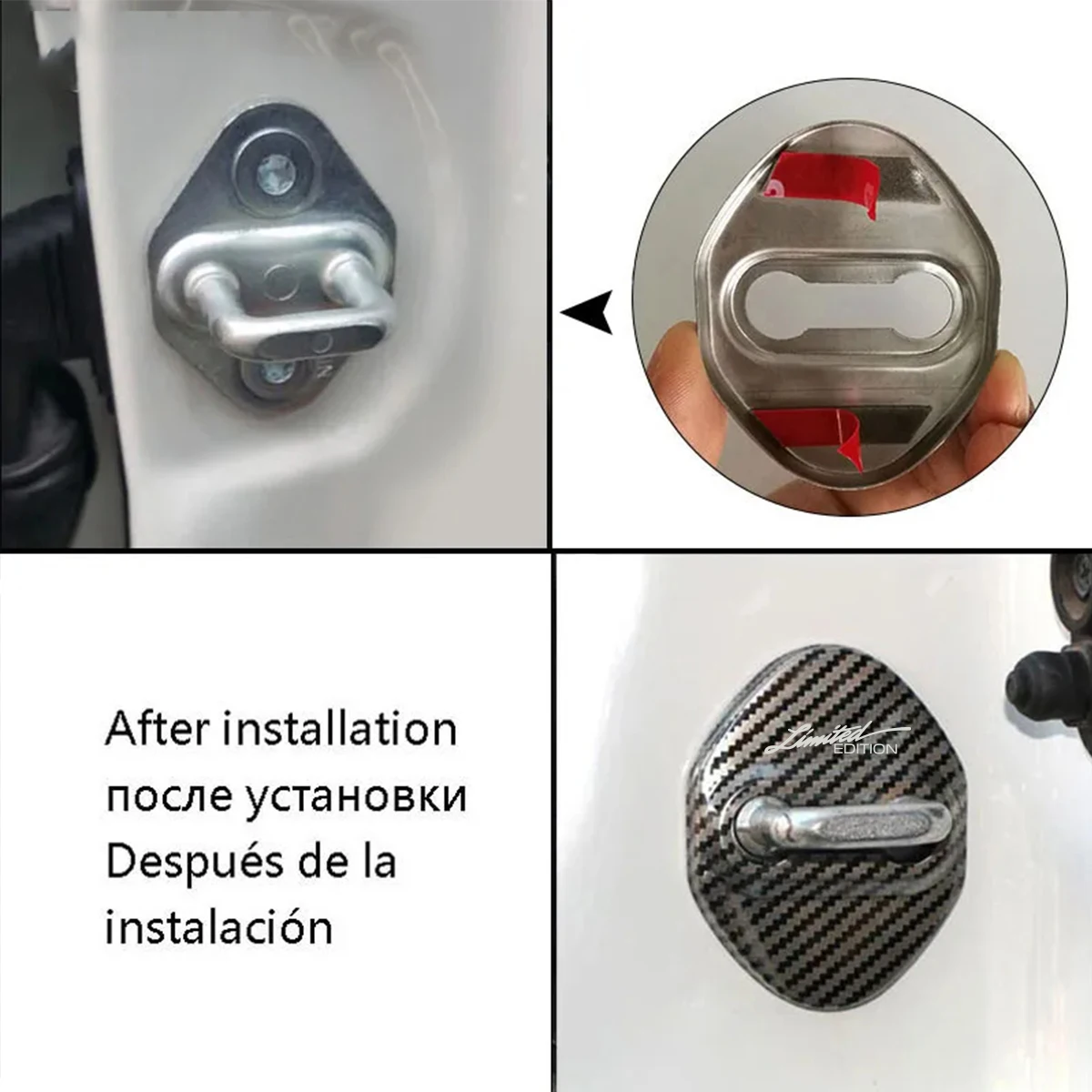 After installation
после установки
Después de la instalación

Limited
EDITION