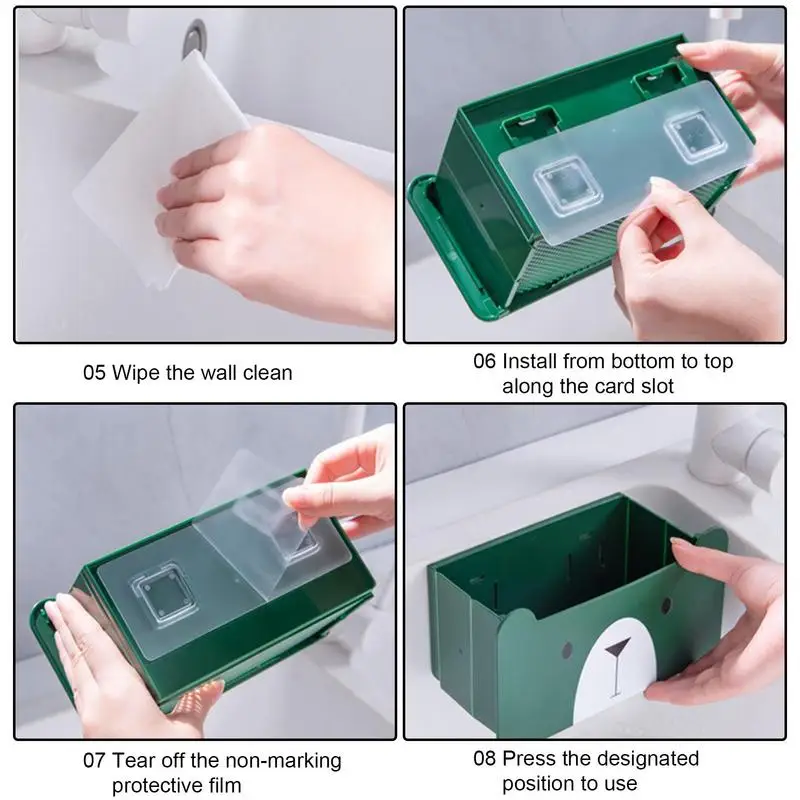 05 Wipe the wall clean

06 Install from bottom to top along the card slot

07 Tear off the non-marking protective film

08 Press the designated position to use