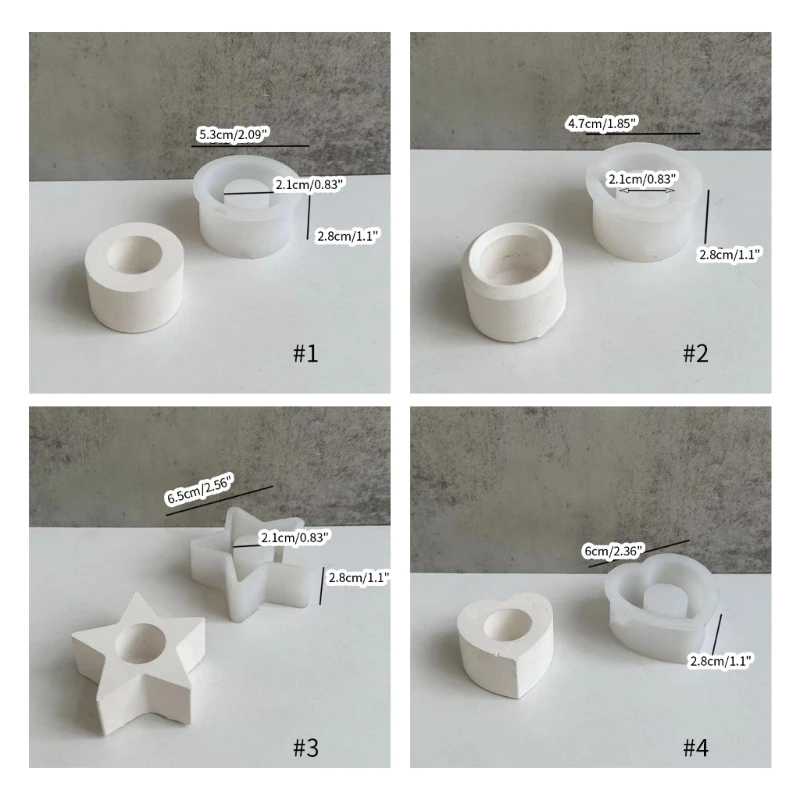 5.3cm/2.09"
2.1cm/0.83"
2.8cm/1.1"
#1

4.7cm/1.85"
2.1cm/0.83"
2.8cm/1.1"
#2

6.5cm/2.56"
2.1cm/0.83"
2.8cm/1.1"
#3

6cm/2.36"
2.8cm/1.1"
#4