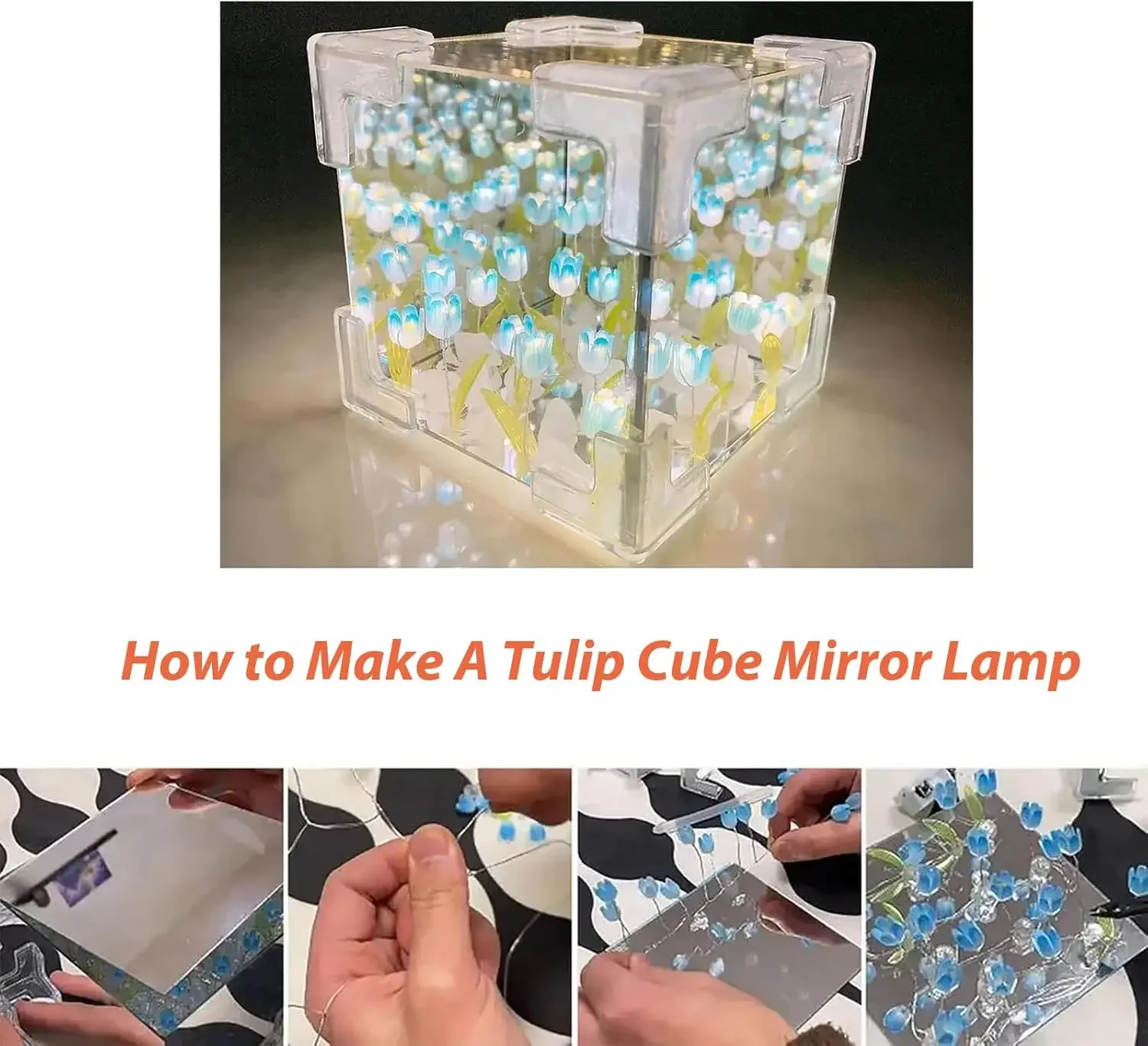 How to Make A Tulip Cube Mirror Lamp