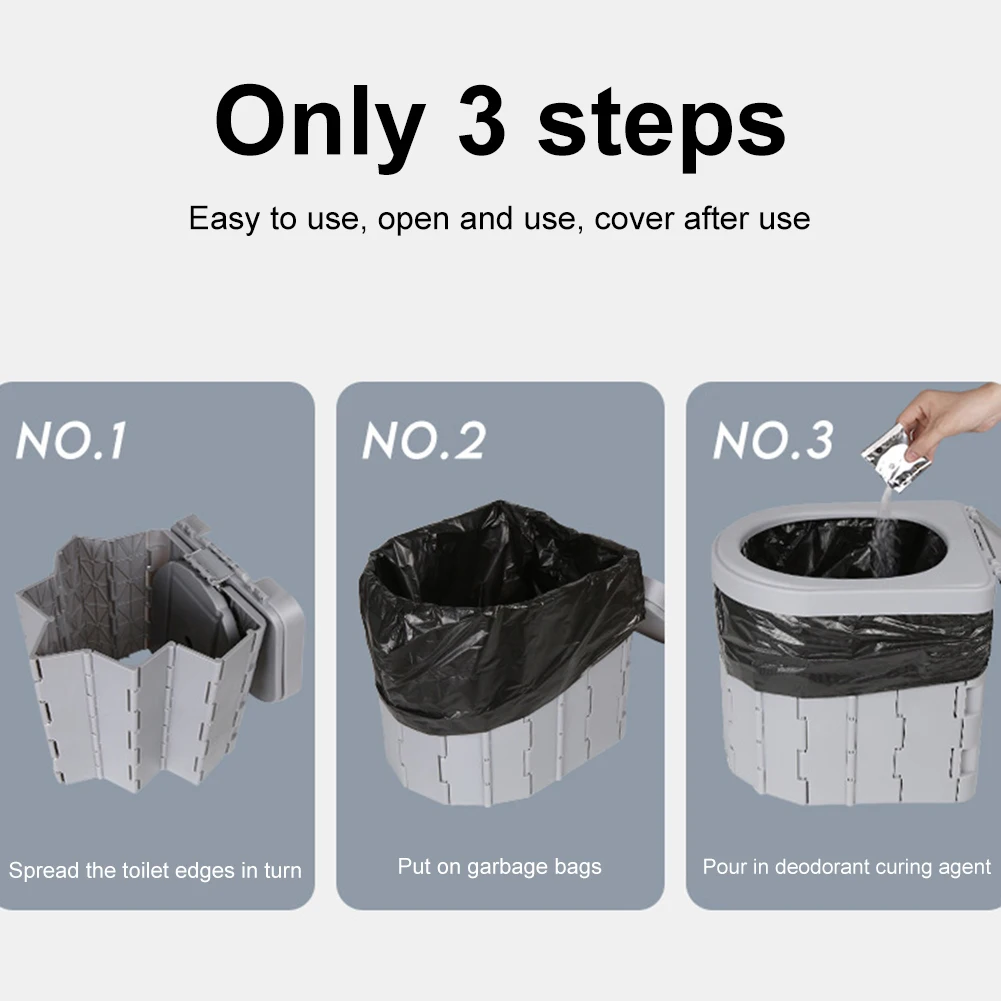 Only 3 steps

Easy to use, open and use, cover after use

NO.1

Spread the toilet edges in turn

NO.2

Put on garbage bags

NO.3

Pour in deodorant curing agent