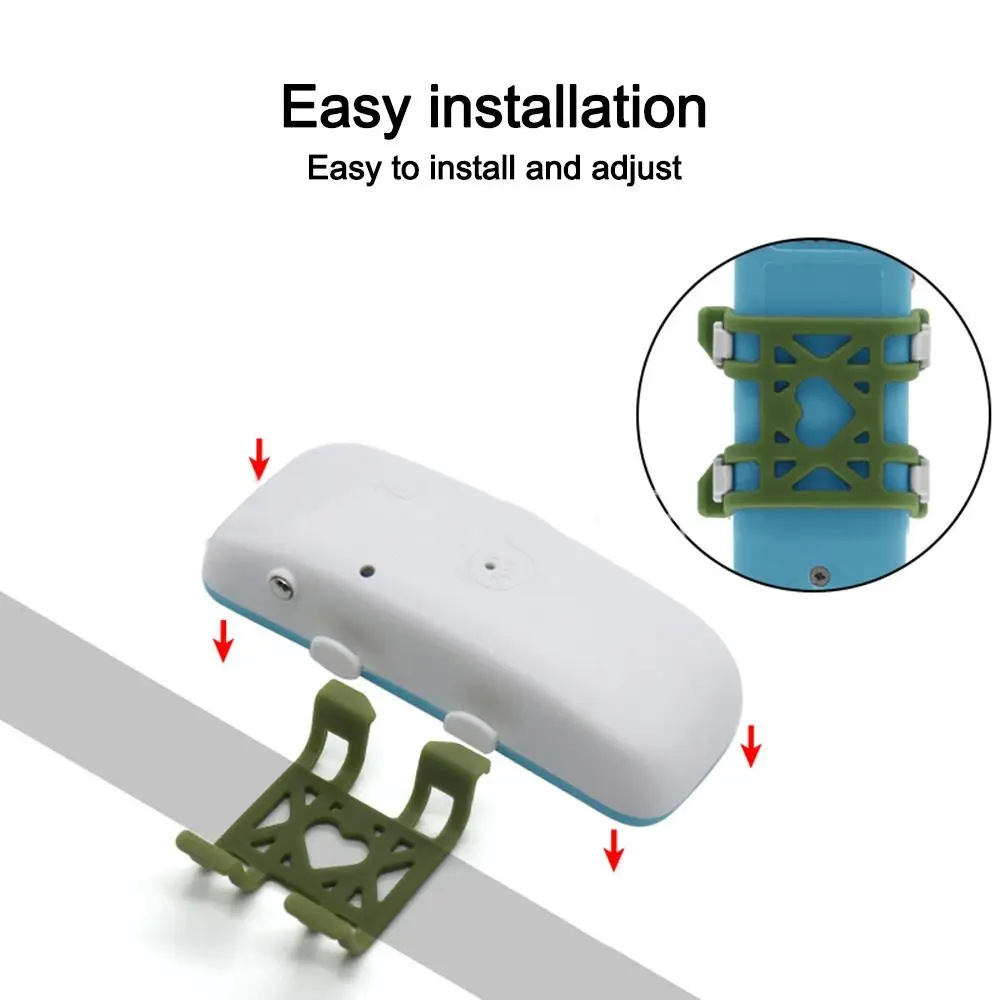 Easy installation
Easy to install and adjust