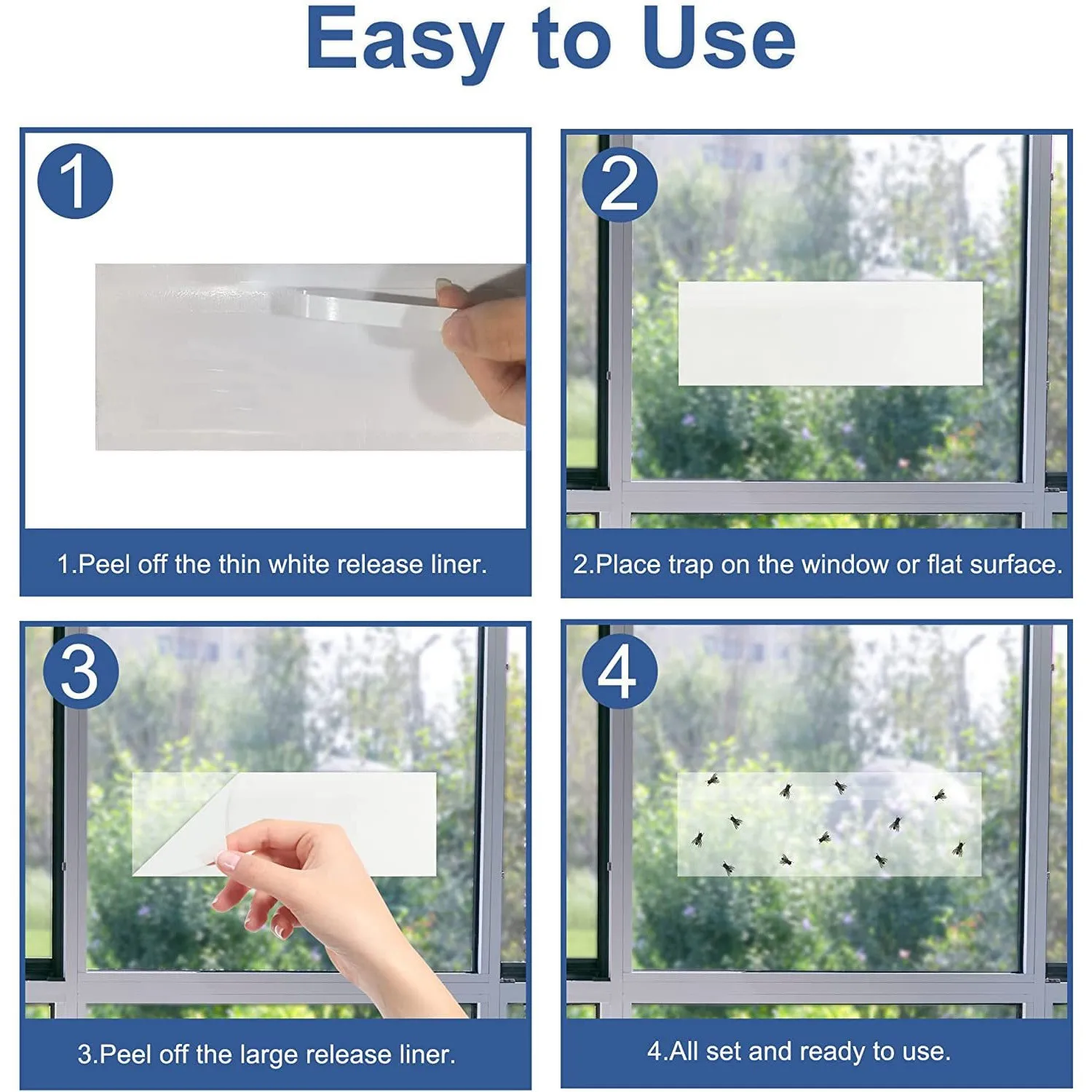 Easy to Use

1

1.Peel off the thin white release liner.

2

2.Place trap on the window or flat surface.

3

3.Peel off the large release liner.

4

4.All set and ready to use.