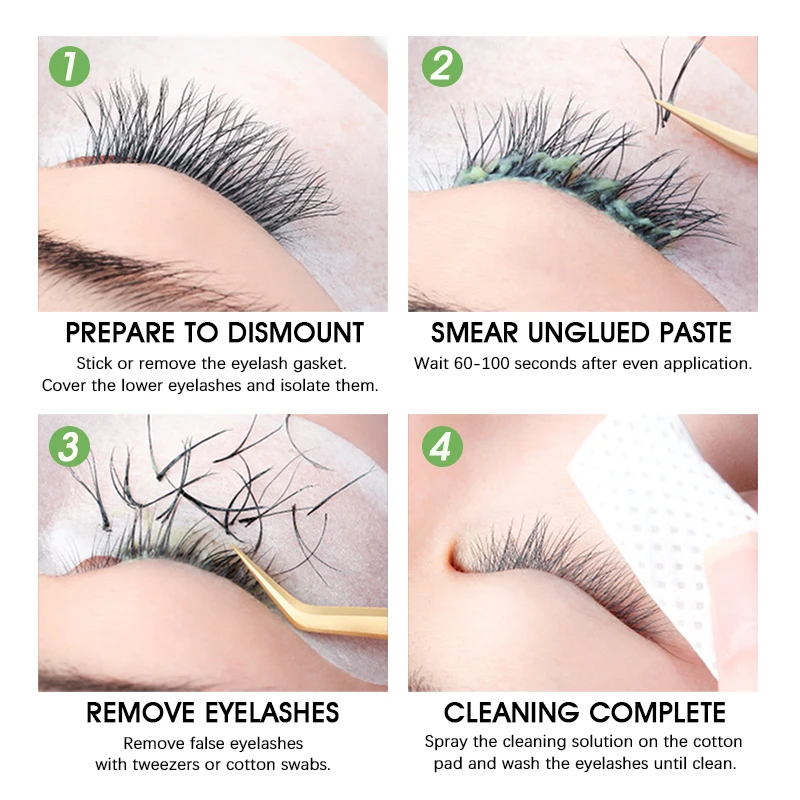 1

PREPARE TO DISMOUNT

Stick or remove the eyelash gasket. Cover the lower eyelashes and isolate them.

2

SMEAR UNGLUED PASTE

Wait 60-100 seconds after even application.

3

REMOVE EYELASHES

Remove false eyelashes with tweezers or cotton swabs.

4

CLEANING COMPLETE

Spray the cleaning solution on the cotton pad and wash the eyelashes until clean.