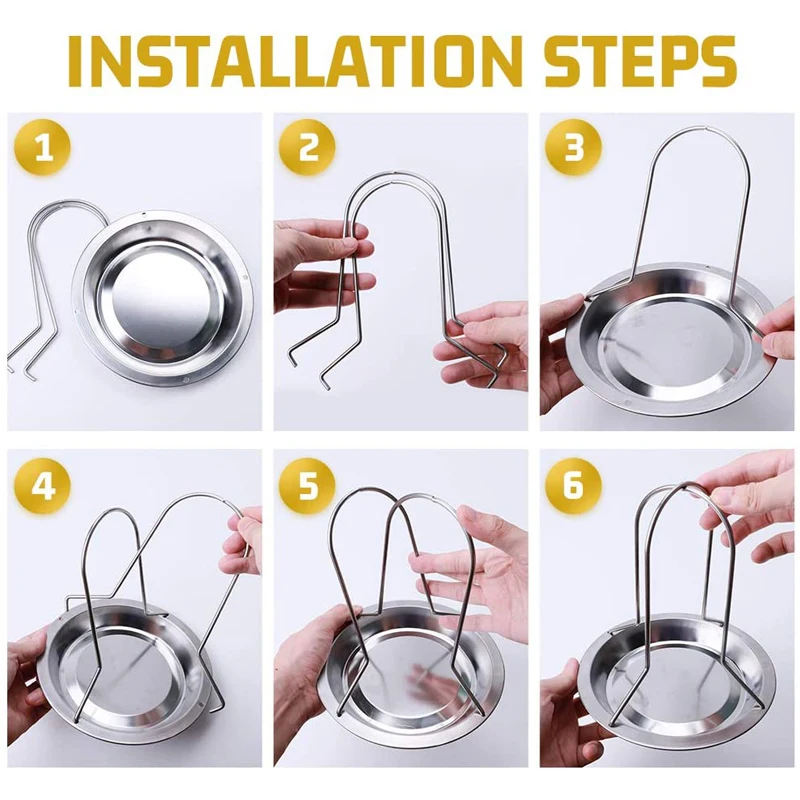 INSTALLATION STEPS

1

2

3

4

5

6