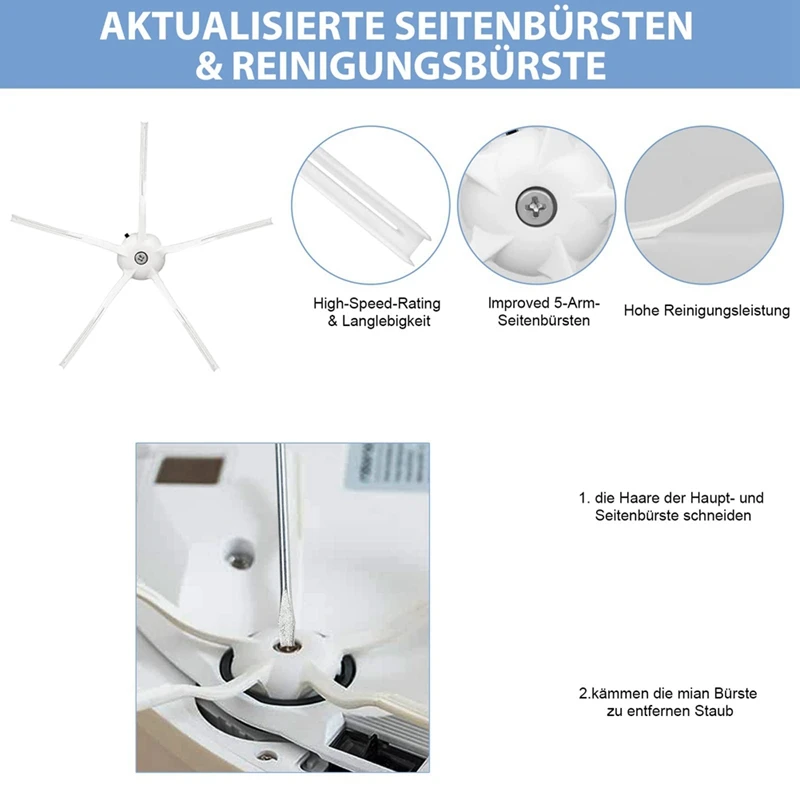 AKTUALISIERTE SEITENBÜRSTEN & REINIGUNGSBÜRSTE

High-Speed-Rating & Langlebigkeit

Improved 5-Arm-Seitenbürsten

Hohe Reinigungsleistung

1. die Haare der Haupt- und Seitenbürste schneiden

2.kämmen die mian Bürste zu entfernen Staub