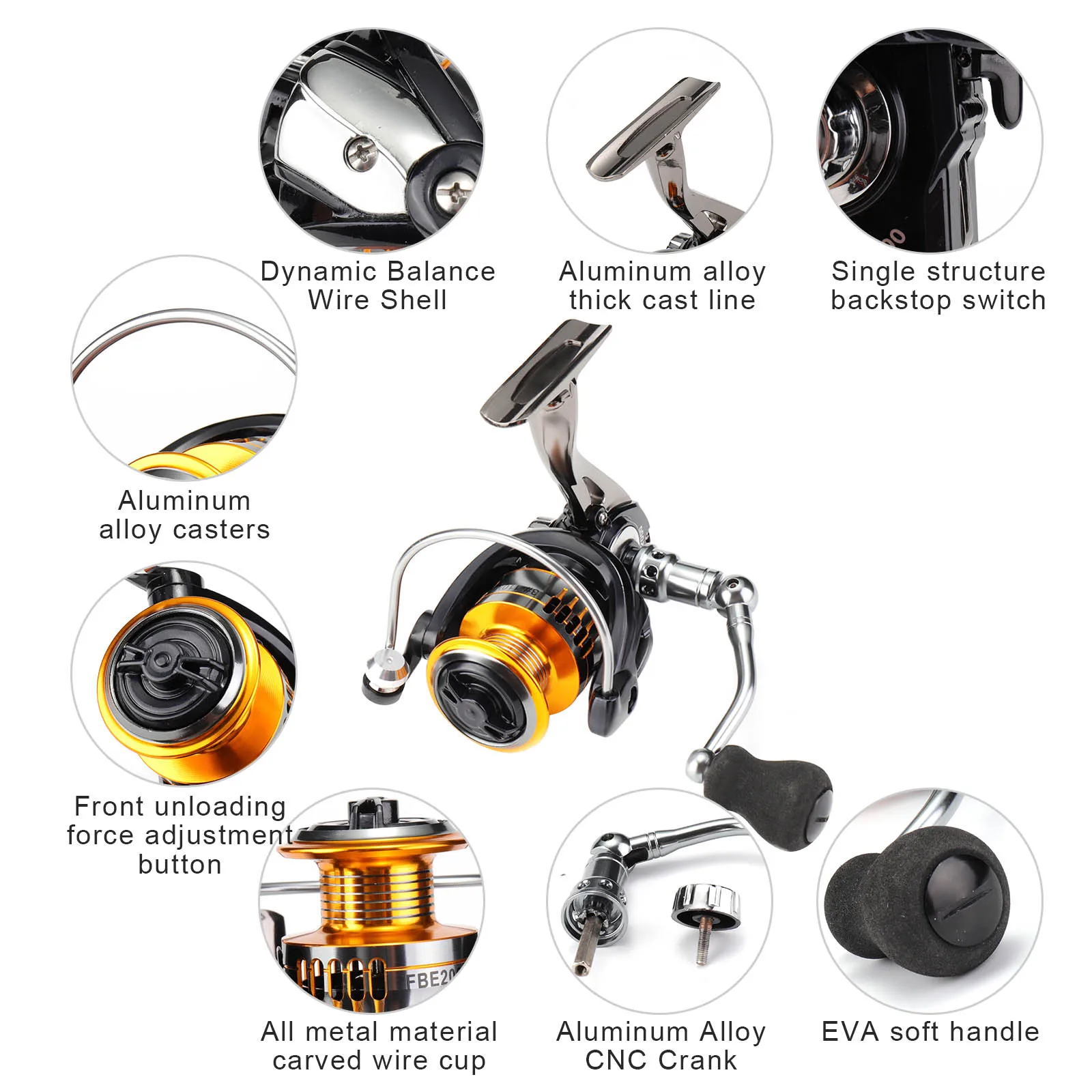 Dynamic Balance Wire Shell

Aluminum alloy thick cast line

Single structure backstop switch

Aluminum alloy casters

Front unloading force adjustment button

FBE20

All metal material carved wire cup

Aluminum Alloy CNC Crank

EVA soft handle