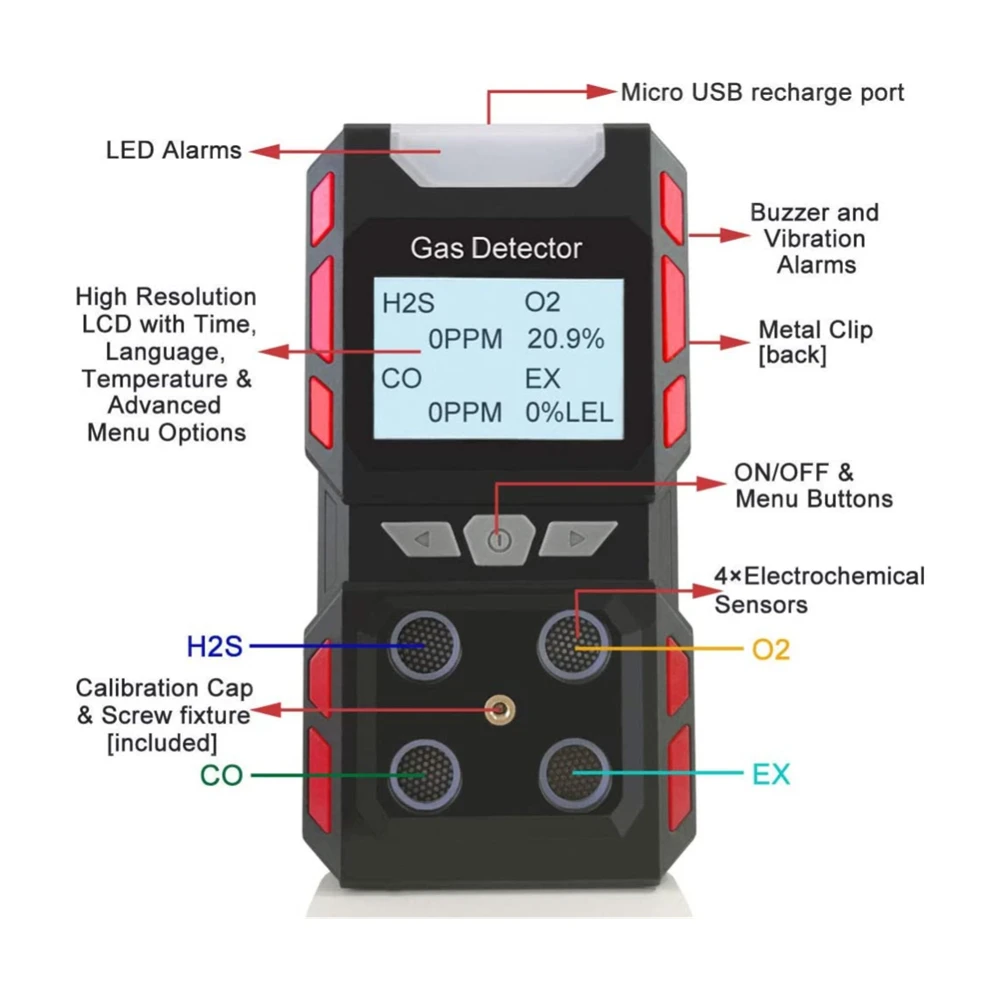 Micro USB recharge port

LED Alarms

Buzzer and Vibration Alarms

Gas Detector

High Resolution LCD with Time, Language, Temperature & Advanced Menu Options

H2S O2
0PPM 20.9%
CO EX
0PPM 0%LEL

Metal Clip [back]

ON/OFF & Menu Buttons

4×Electrochemical Sensors

H2S

O2

Calibration Cap & Screw fixture [included]

CO

EX