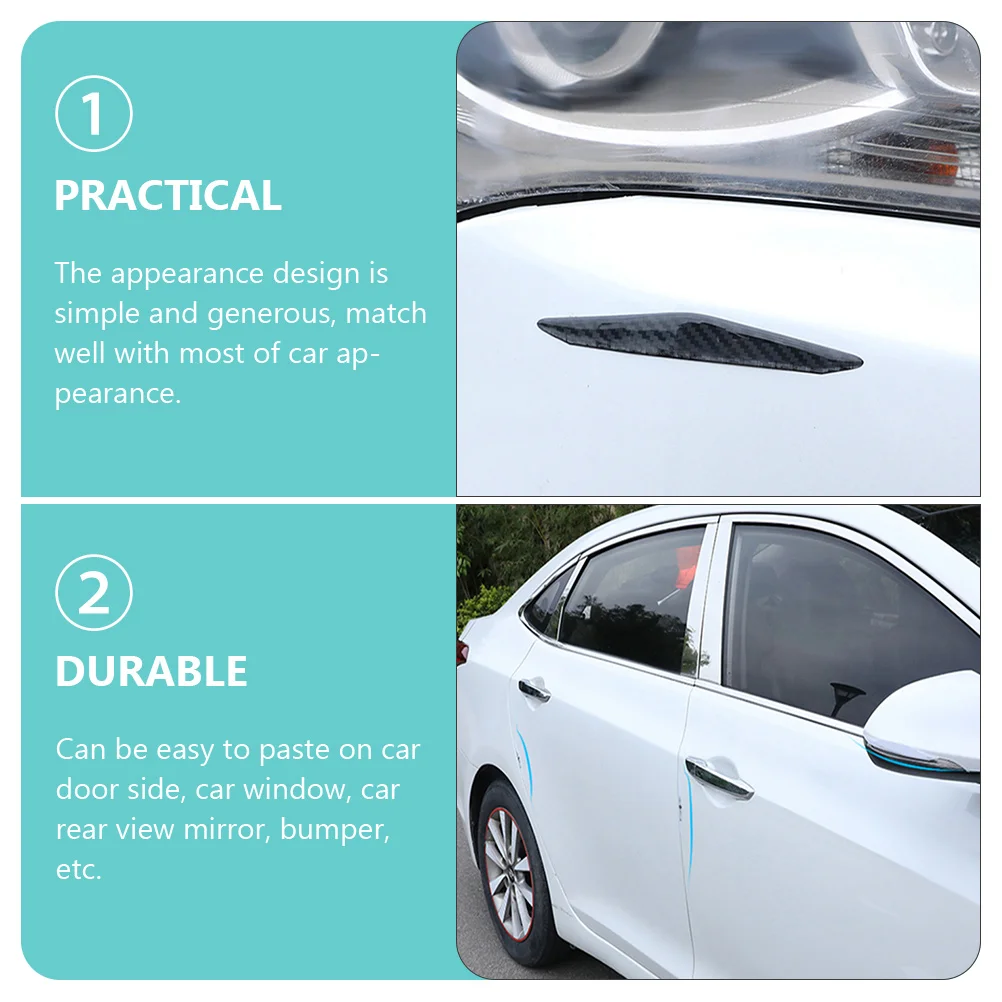 ①

PRACTICAL

The appearance design is simple and generous, match well with most of car appearance.

②

DURABLE

Can be easy to paste on car door side, car window, car rear view mirror, bumper, etc.