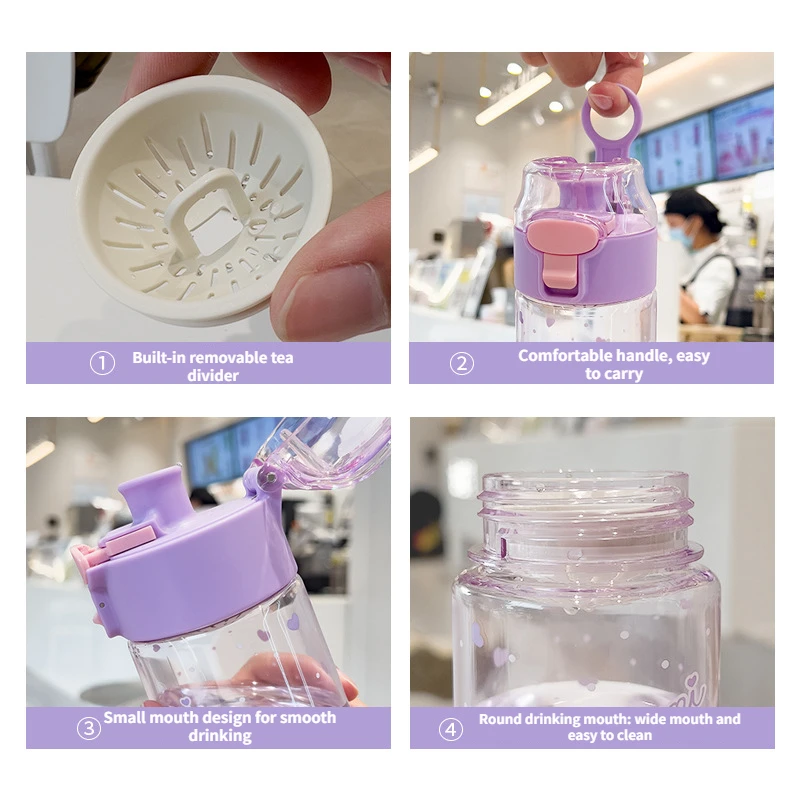 ① Built-in removable tea divider

② Comfortable handle, easy to carry

③ Small mouth design for smooth drinking

④ Round drinking mouth: wide mouth and easy to clean