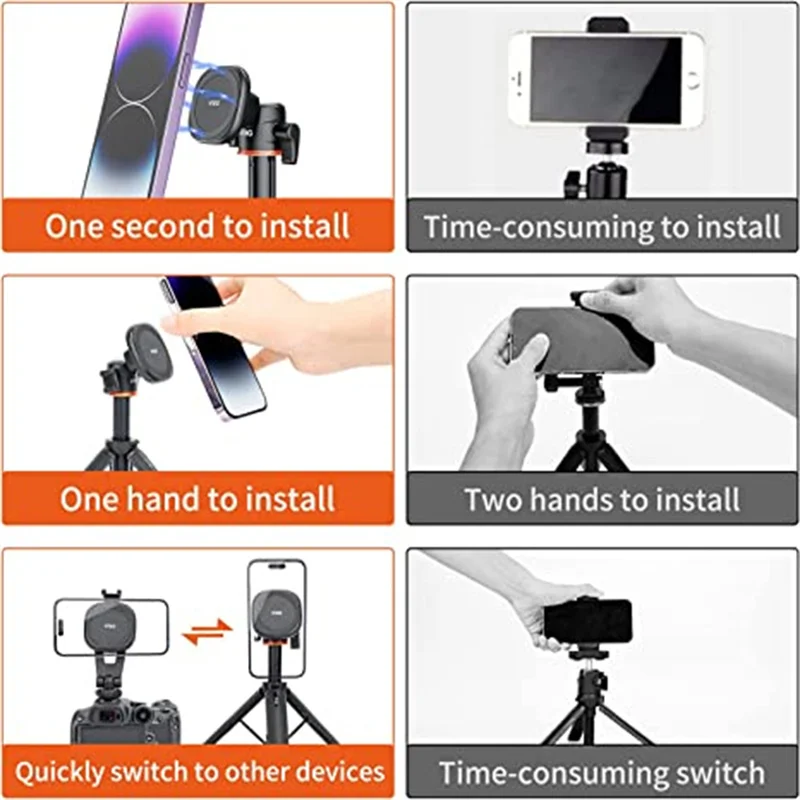 One second to install

Time-consuming to install

One hand to install

Two hands to install

Quickly switch to other devices

Time-consuming switch