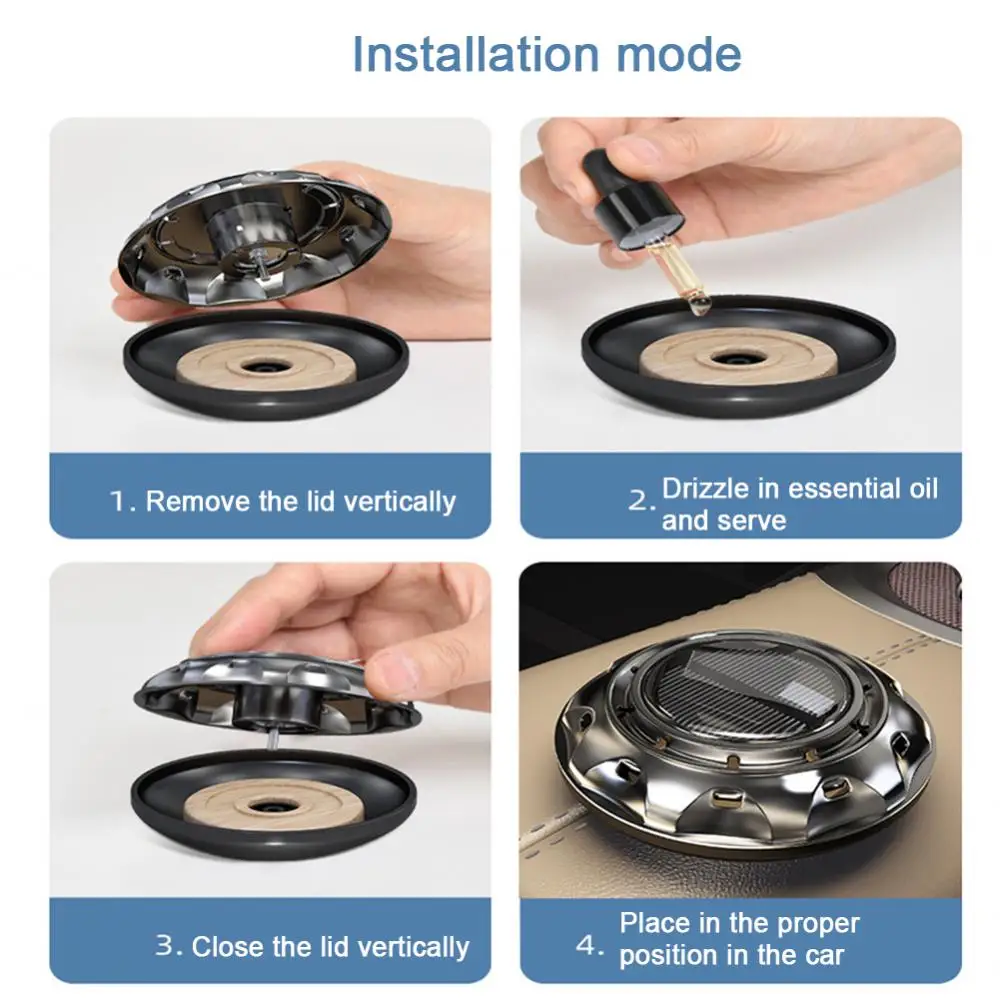 Installation mode

1. Remove the lid vertically

2. Drizzle in essential oil and serve

3. Close the lid vertically

4. Place in the proper position in the car