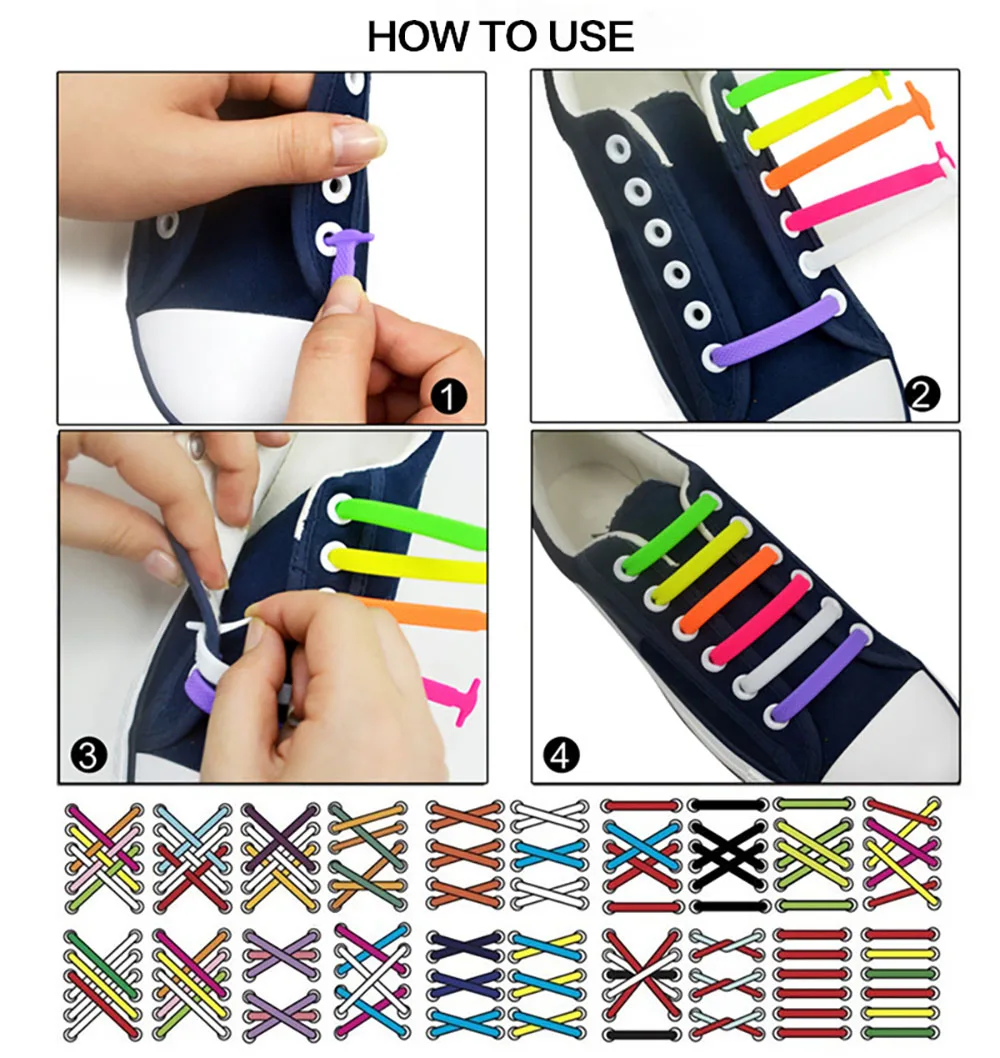 HOW TO USE

1

2

3

4