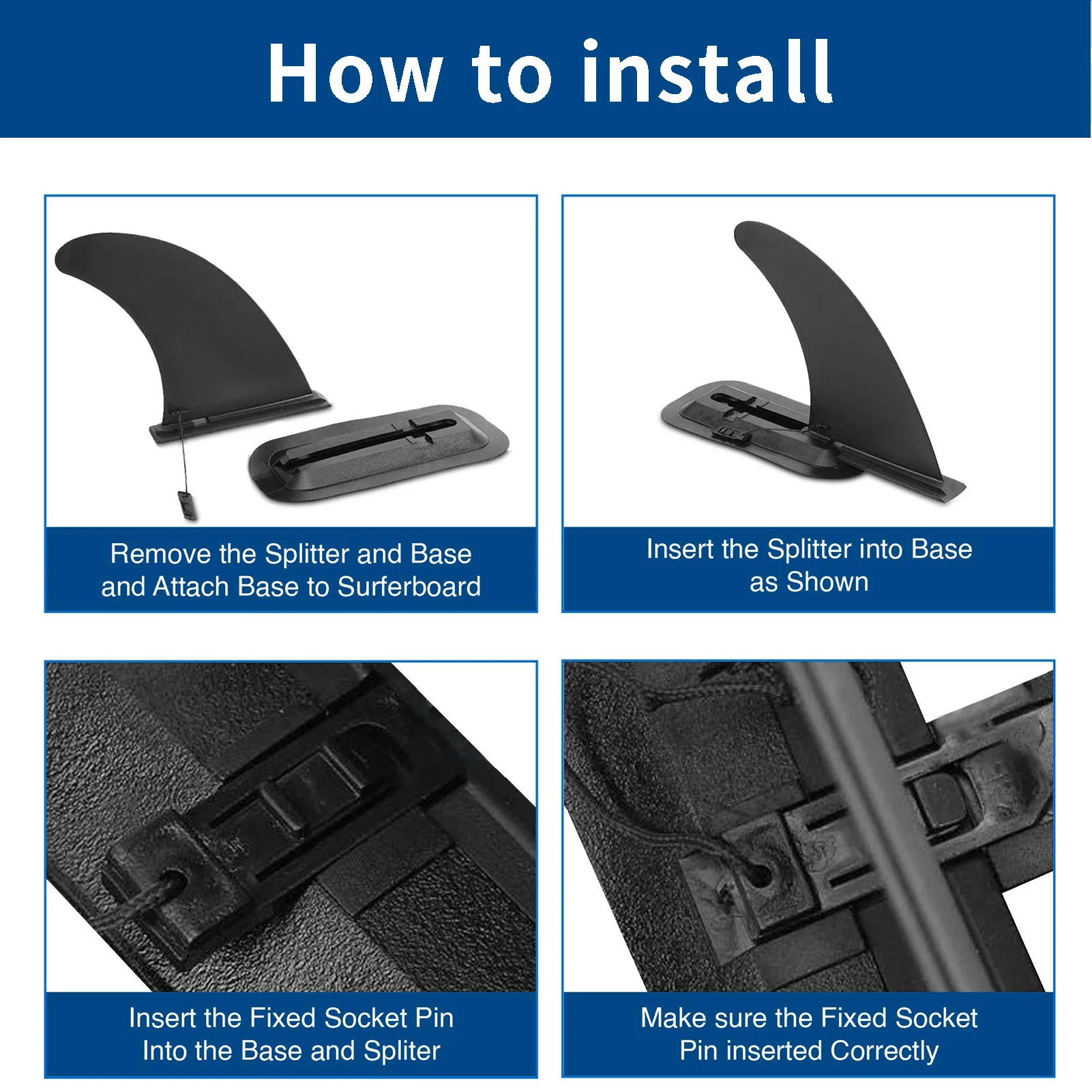 How to install

Remove the Splitter and Base and Attach Base to Surferboard

Insert the Splitter into Base as Shown

Insert the Fixed Socket Pin Into the Base and Spliter

Make sure the Fixed Socket Pin inserted Correctly