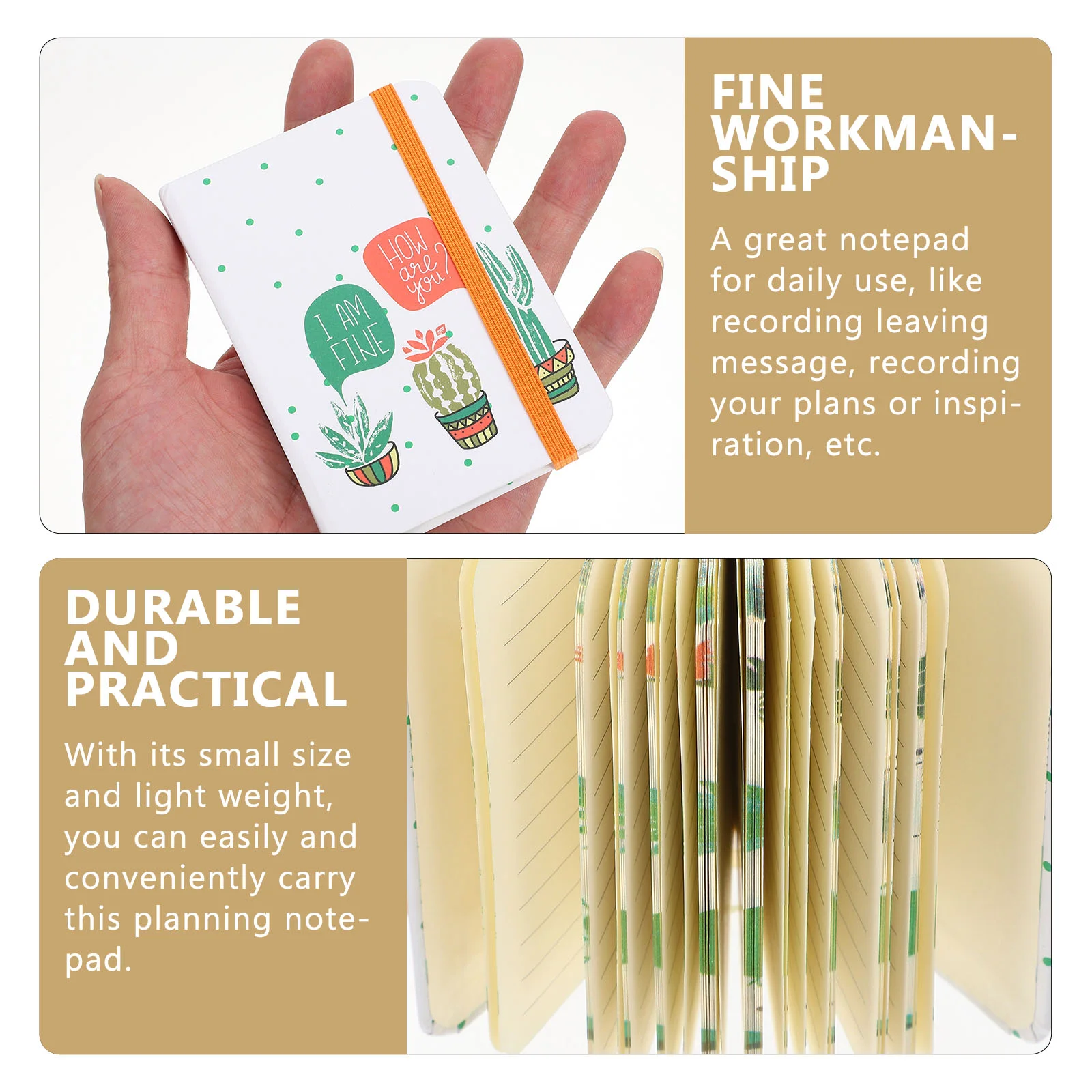 HOW are you?

I AM FINE

FINE WORKMANSHIP

A great notepad for daily use, like recording leaving message, recording your plans or inspiration, etc.

DURABLE AND PRACTICAL

With its small size and light weight, you can easily and conveniently carry this planning notepad.