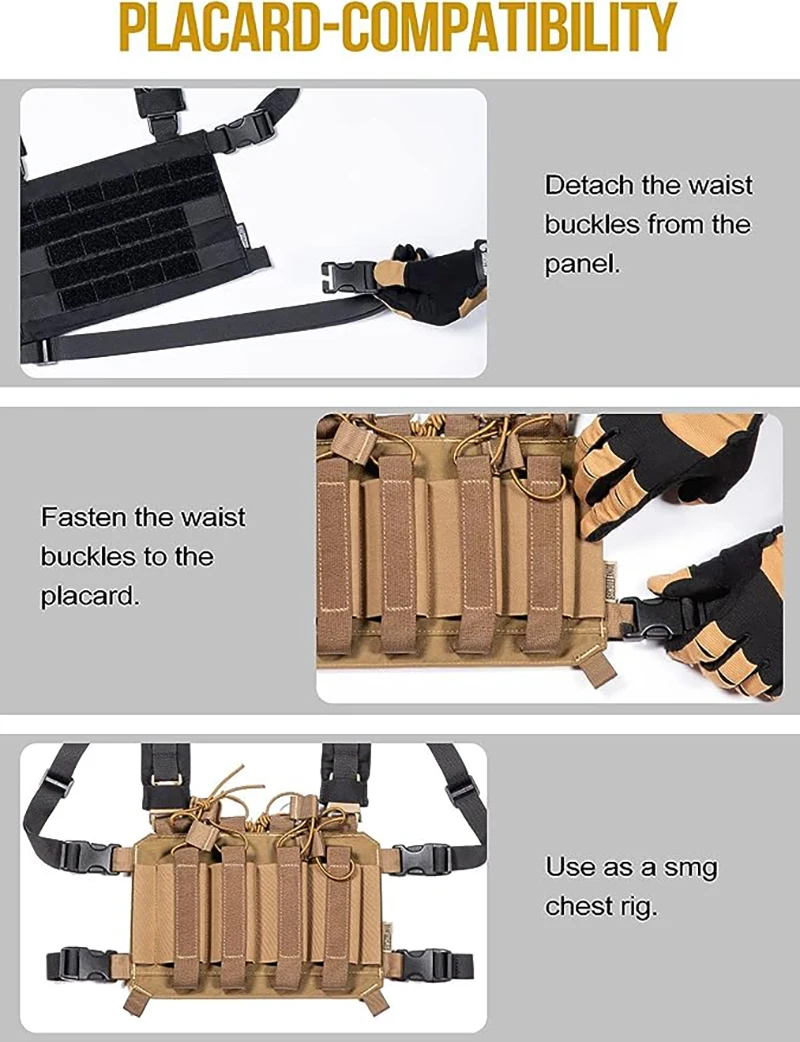 PLACARD-COMPATIBILITY

Detach the waist buckles from the panel.

Fasten the waist buckles to the placard.

Use as a smg chest rig.