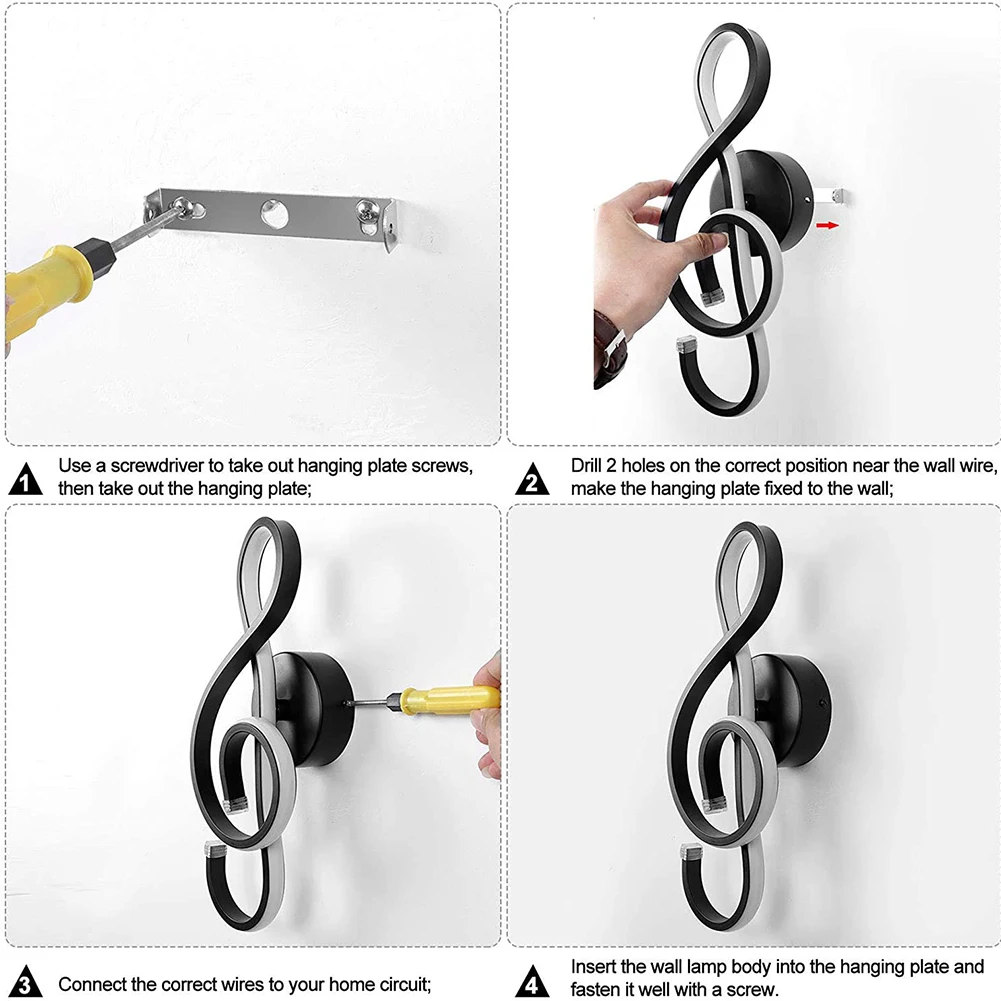 1 Use a screwdriver to take out hanging plate screws, then take out the hanging plate;

2 Drill 2 holes on the correct position near the wall wire, make the hanging plate fixed to the wall;

3 Connect the correct wires to your home circuit;

4 Insert the wall lamp body into the hanging plate and fasten it well with a screw.