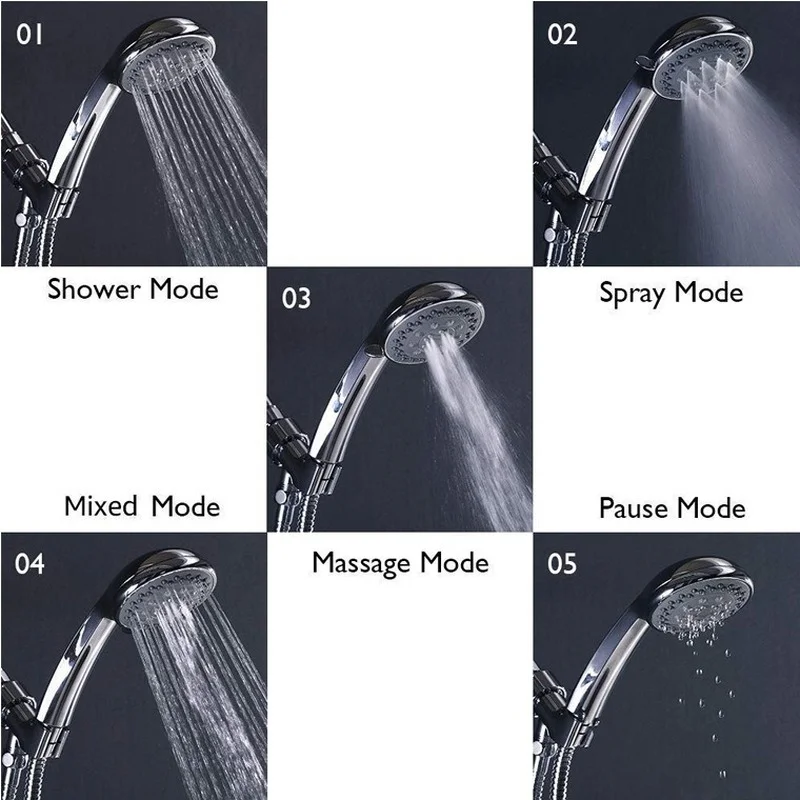 01

02

Shower Mode

03

Spray Mode

Mixed Mode

Pause Mode

04

Massage Mode

05