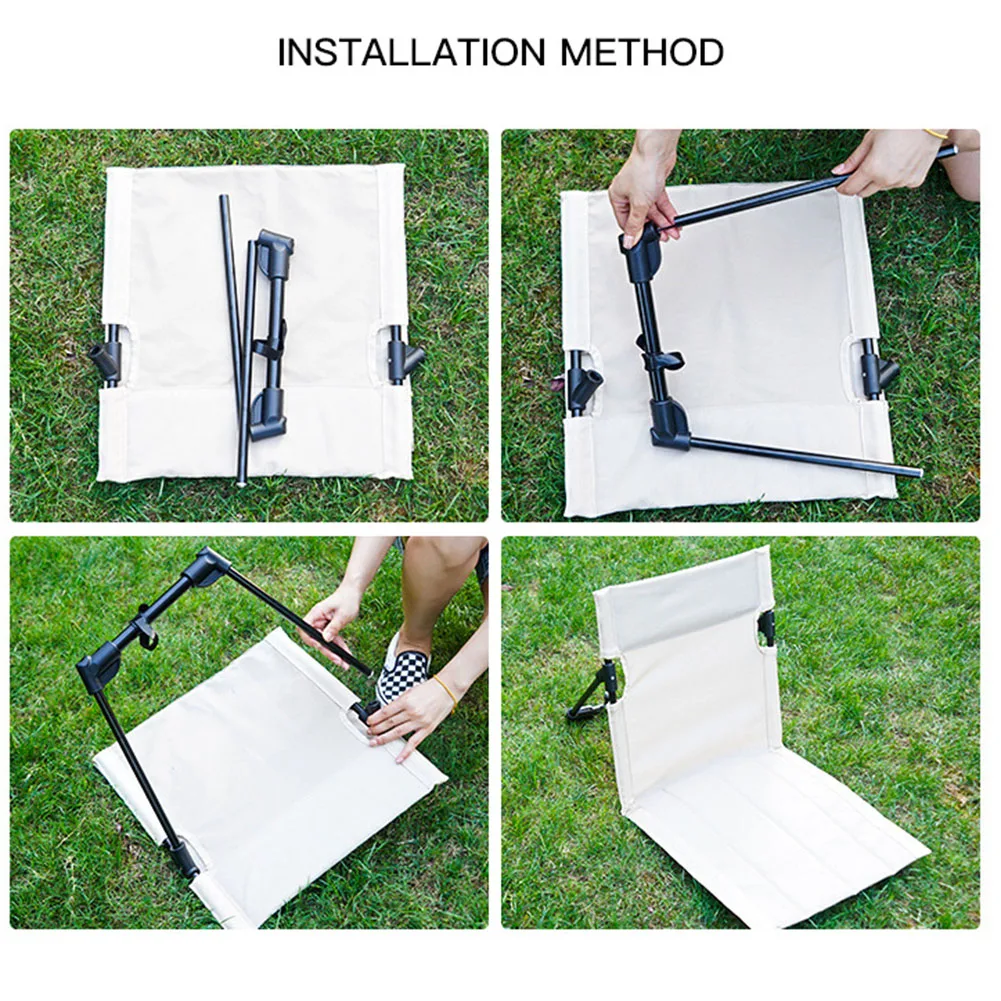 INSTALLATION METHOD