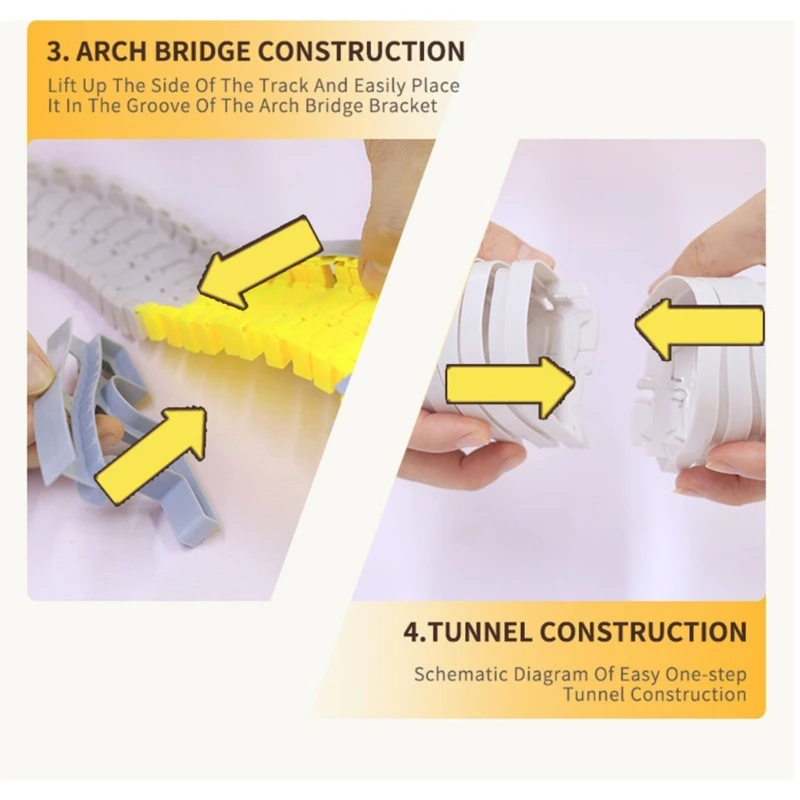 3. ARCH BRIDGE CONSTRUCTION

Lift Up The Side Of The Track And Easily Place It In The Groove Of The Arch Bridge Bracket

4.TUNNEL CONSTRUCTION

Schematic Diagram Of Easy One-step Tunnel Construction