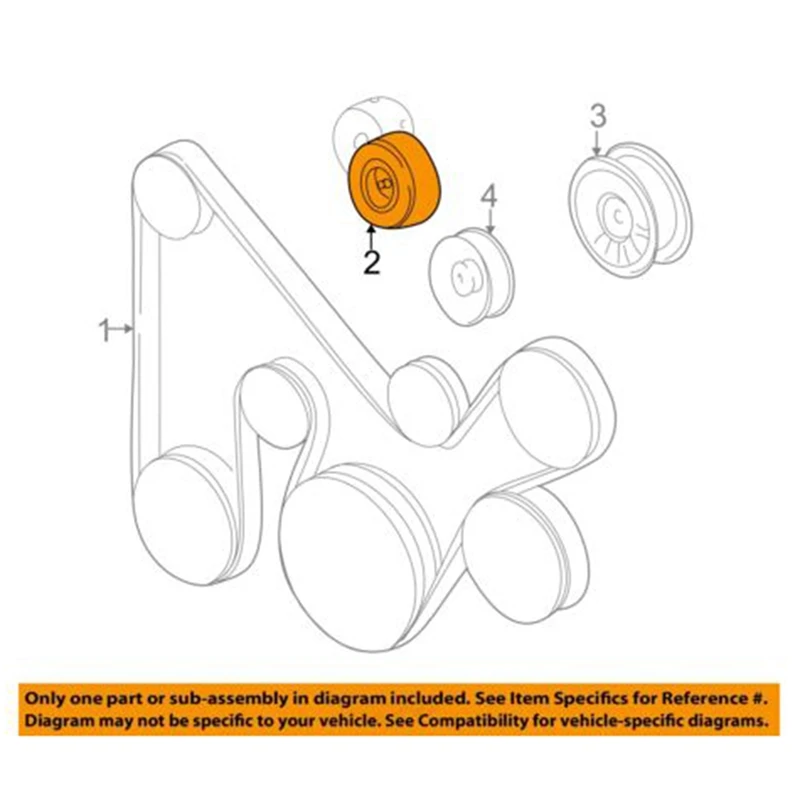 3

4

2

1

Only one part or sub-assembly in diagram included. See Item Specifics for Reference #.
Diagram may not be specific to your vehicle. See Compatibility for vehicle-specific diagrams.