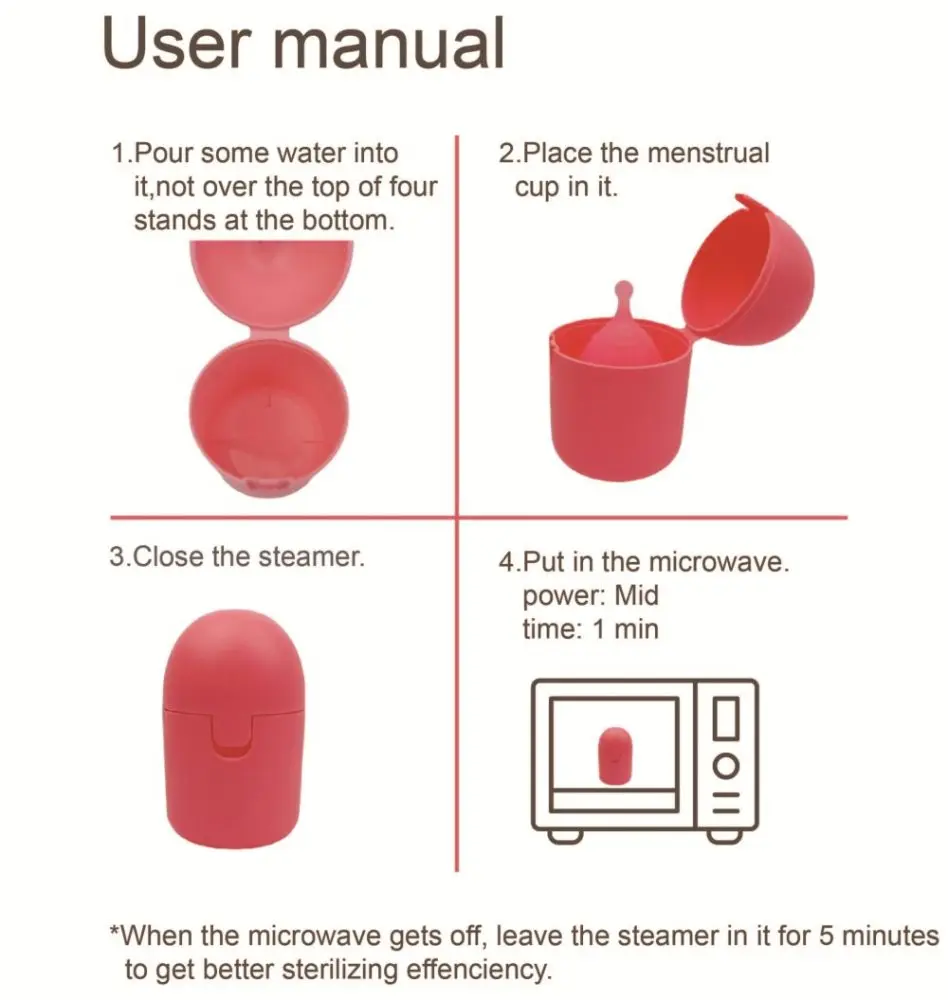 User manual

1.Pour some water into it,not over the top of four stands at the bottom.

2.Place the menstrual cup in it.

3.Close the steamer.

4.Put in the microwave.
power: Mid
time: 1 min

*When the microwave gets off, leave the steamer in it for 5 minutes to get better sterilizing effenciency.