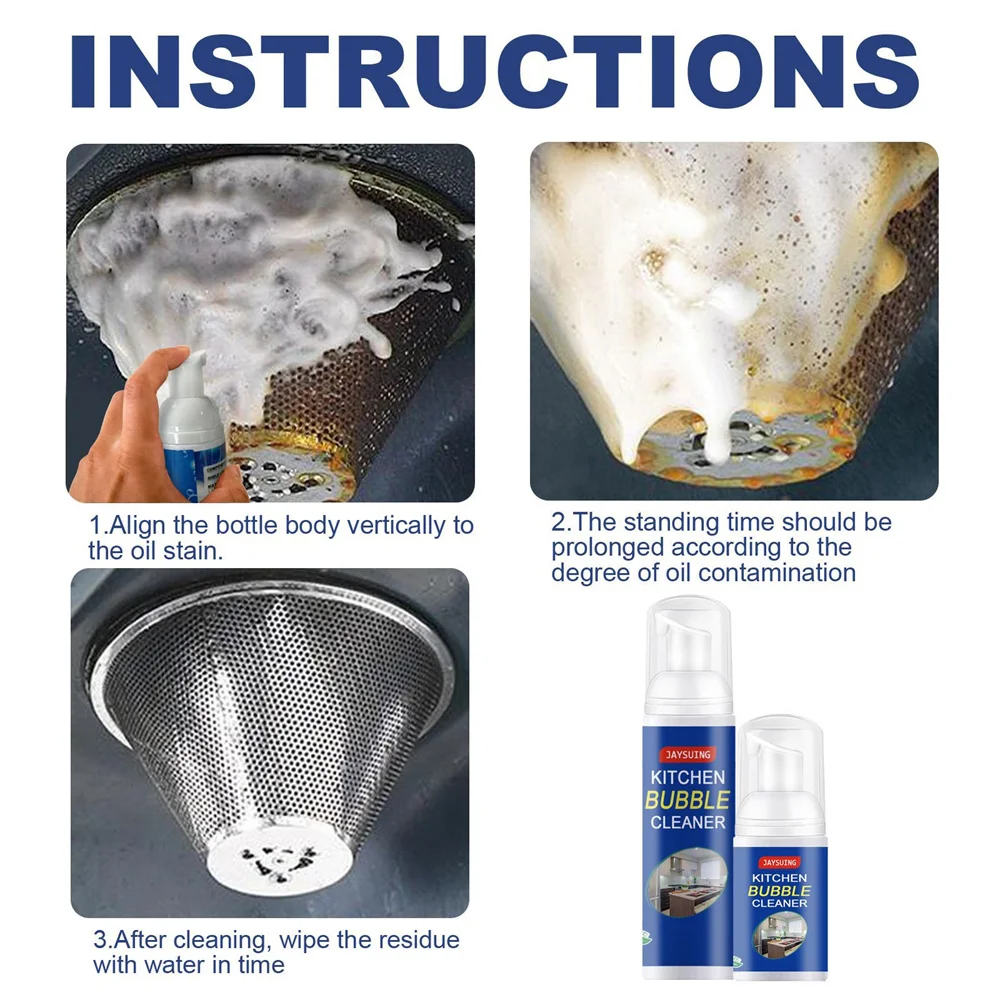 INSTRUCTIONS

1.Align the bottle body vertically to the oil stain.

2.The standing time should be prolonged according to the degree of oil contamination

3.After cleaning, wipe the residue with water in time

JAYSUING
KITCHEN
BUBBLE
CLEANER

JAYSUING
KITCHEN
BUBBLE
CLEANER