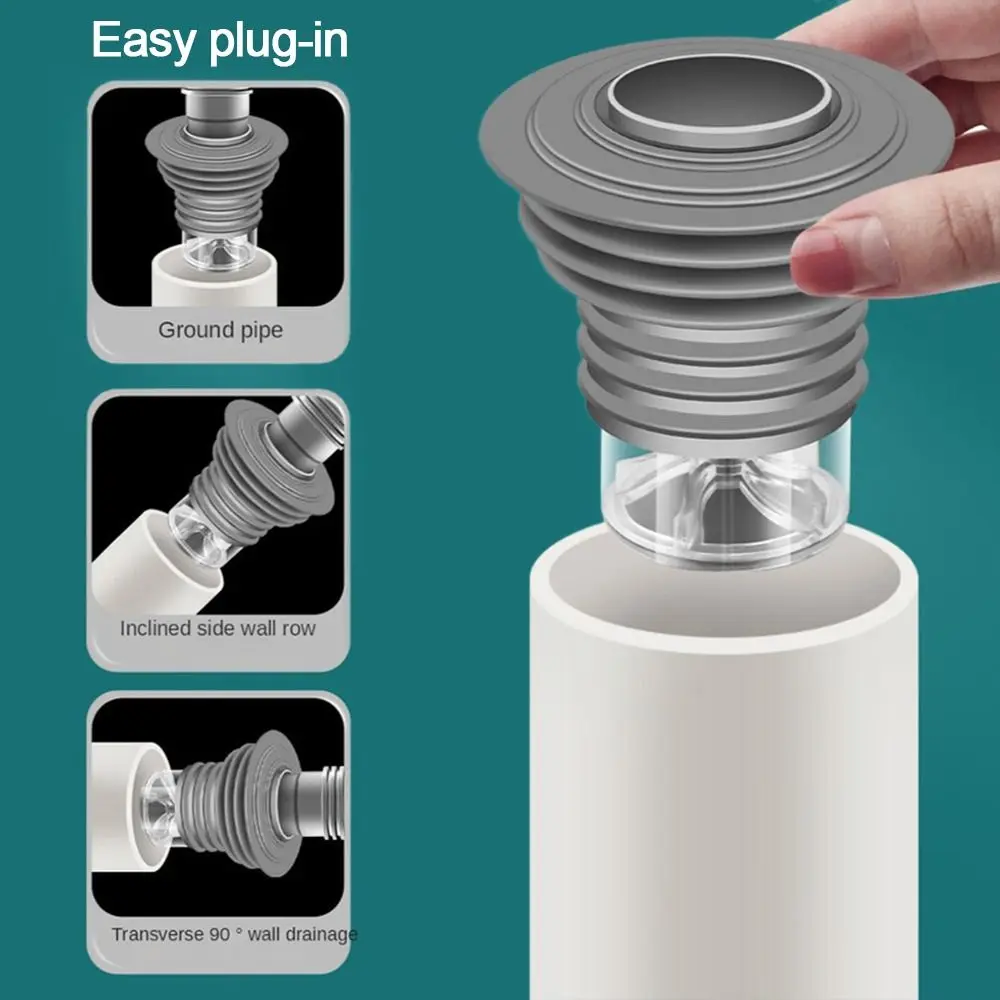 Easy plug-in

Ground pipe

Inclined side wall row

Transverse 90 ° wall drainage