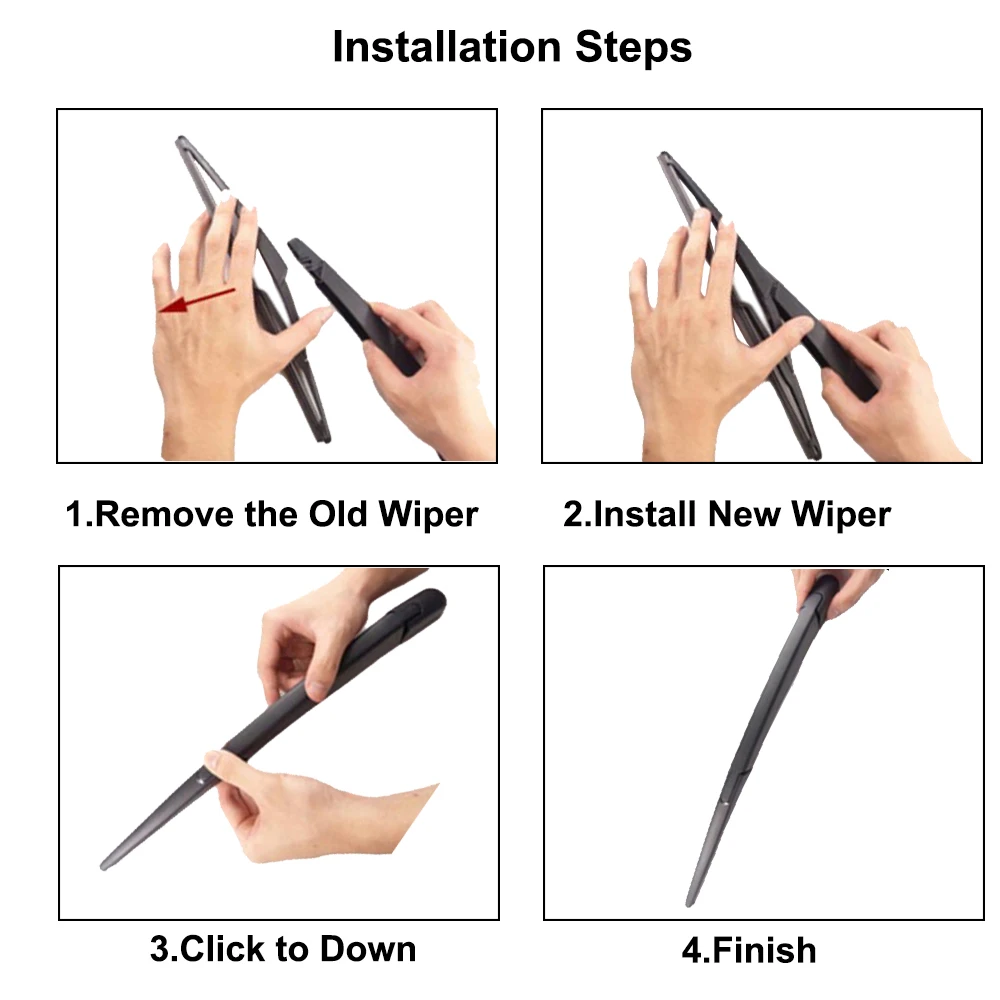 Installation Steps

1.Remove the Old Wiper

2.Install New Wiper

3.Click to Down

4.Finish