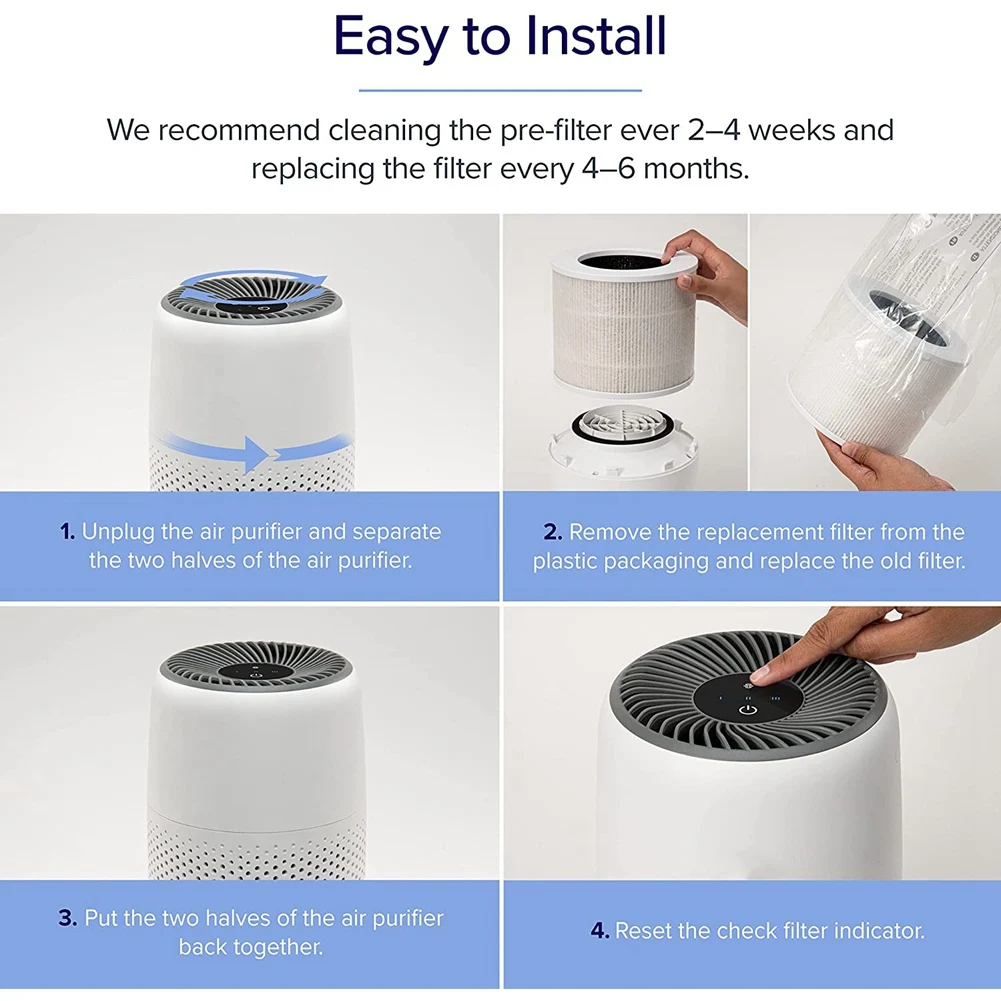 Easy to Install

We recommend cleaning the pre-filter ever 2–4 weeks and replacing the filter every 4–6 months.

1. Unplug the air purifier and separate the two halves of the air purifier.

2. Remove the replacement filter from the plastic packaging and replace the old filter.

3. Put the two halves of the air purifier back together.

4. Reset the check filter indicator.