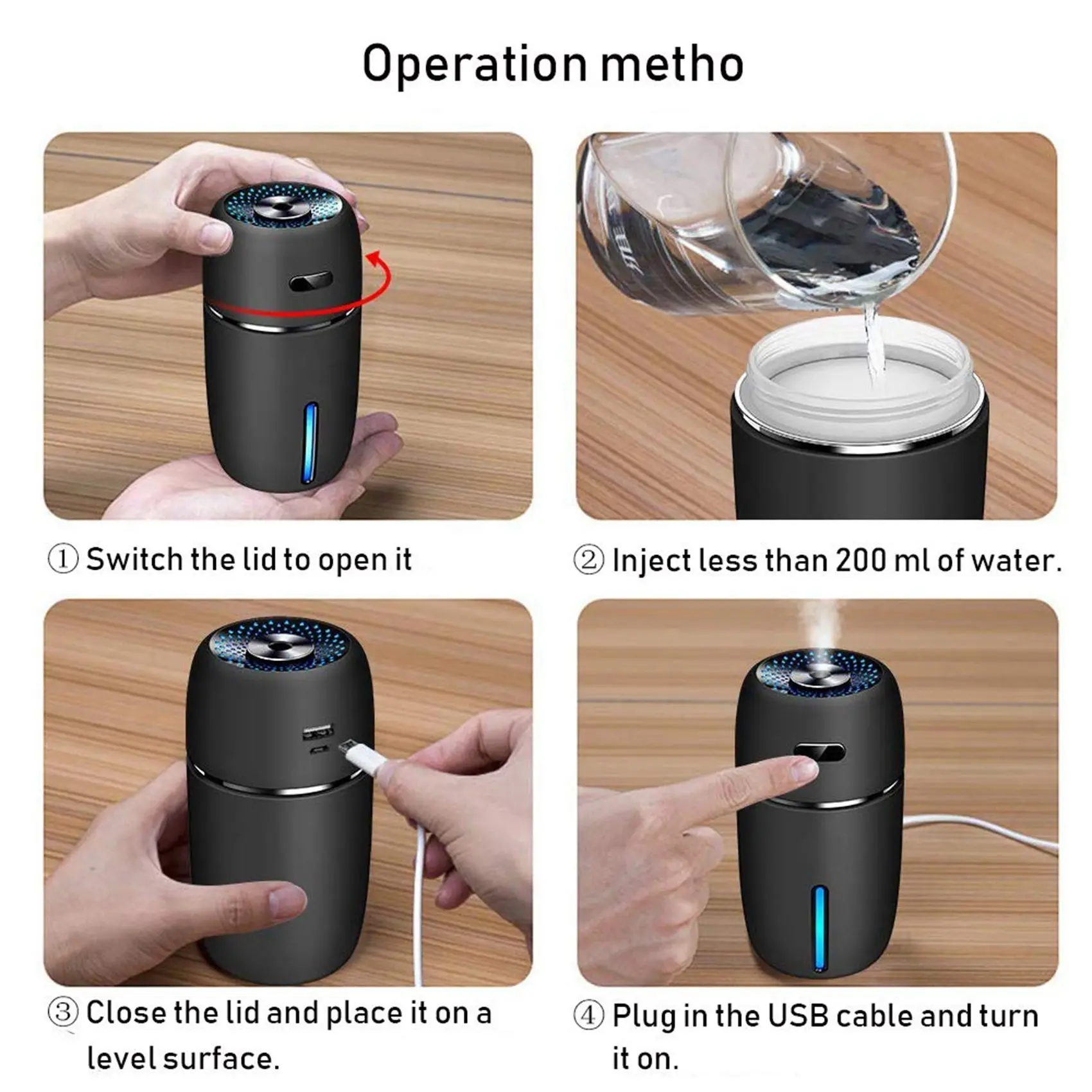 Operation metho

① Switch the lid to open it

② Inject less than 200 ml of water.

③ Close the lid and place it on a level surface.

④ Plug in the USB cable and turn it on.