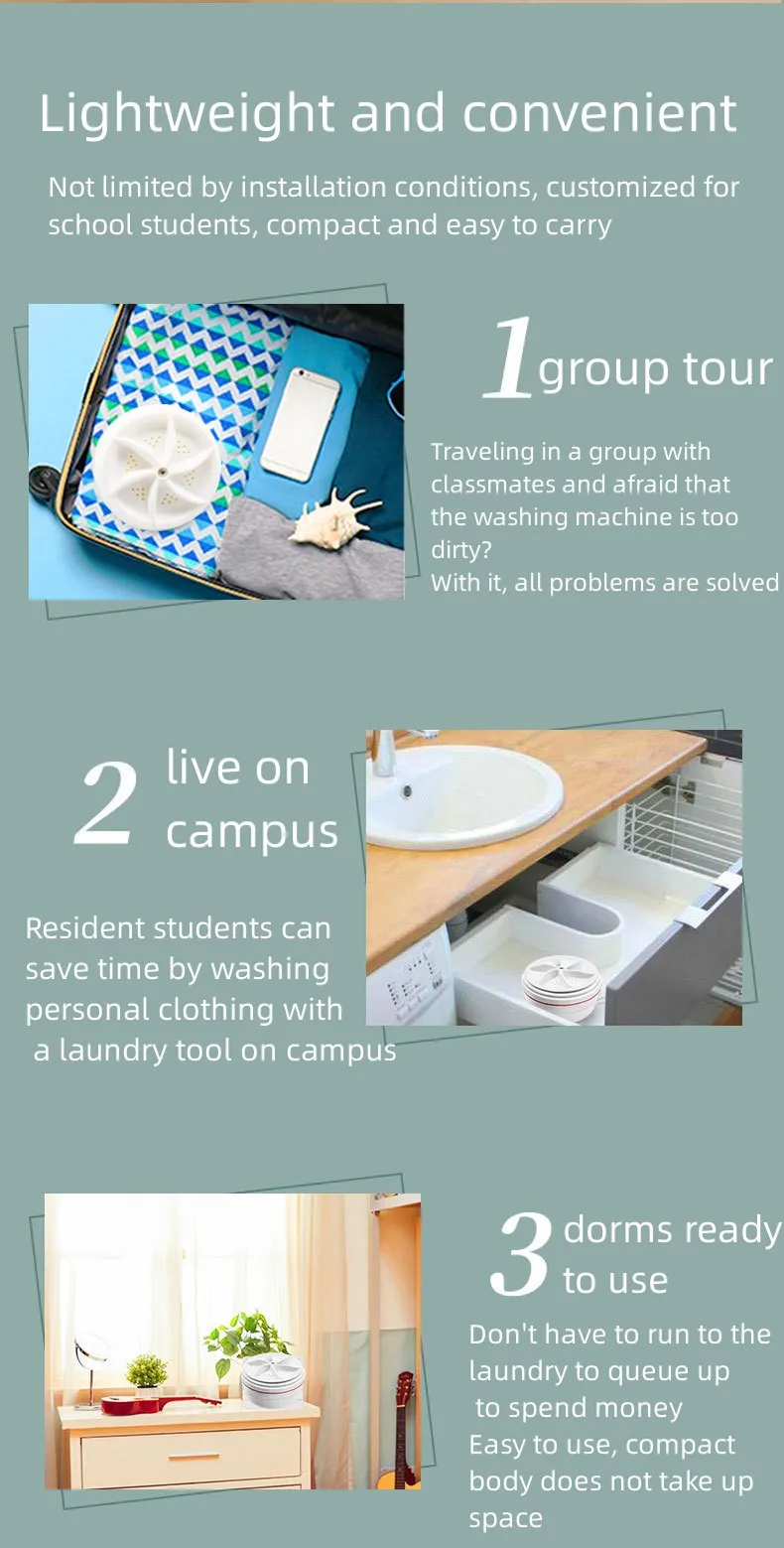 Lightweight and convenient

Not limited by installation conditions, customized for school students, compact and easy to carry

1 group tour

Traveling in a group with classmates and afraid that the washing machine is too dirty?
With it, all problems are solved

2 live on campus

Resident students can save time by washing personal clothing with a laundry tool on campus

3 dorms ready to use

Don't have to run to the laundry to queue up to spend money
Easy to use, compact body does not take up space