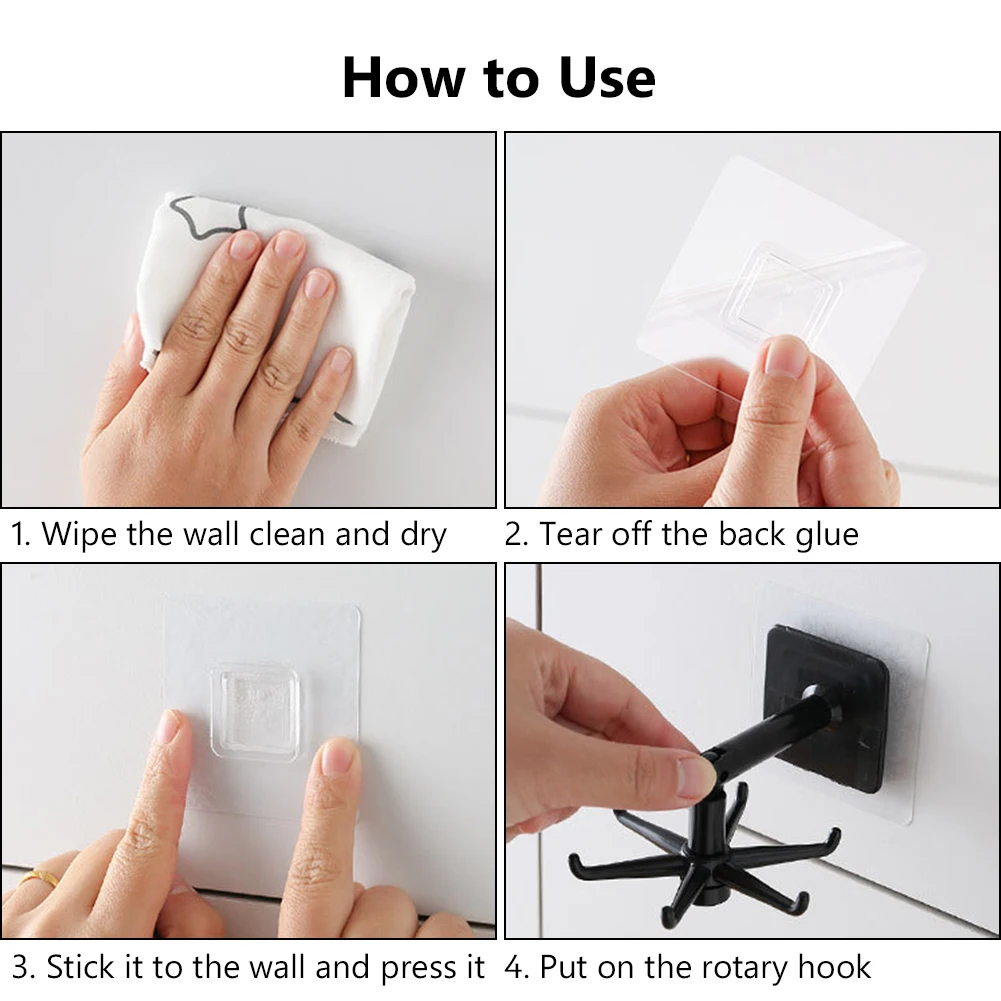 How to Use

1. Wipe the wall clean and dry

2. Tear off the back glue

3. Stick it to the wall and press it

4. Put on the rotary hook