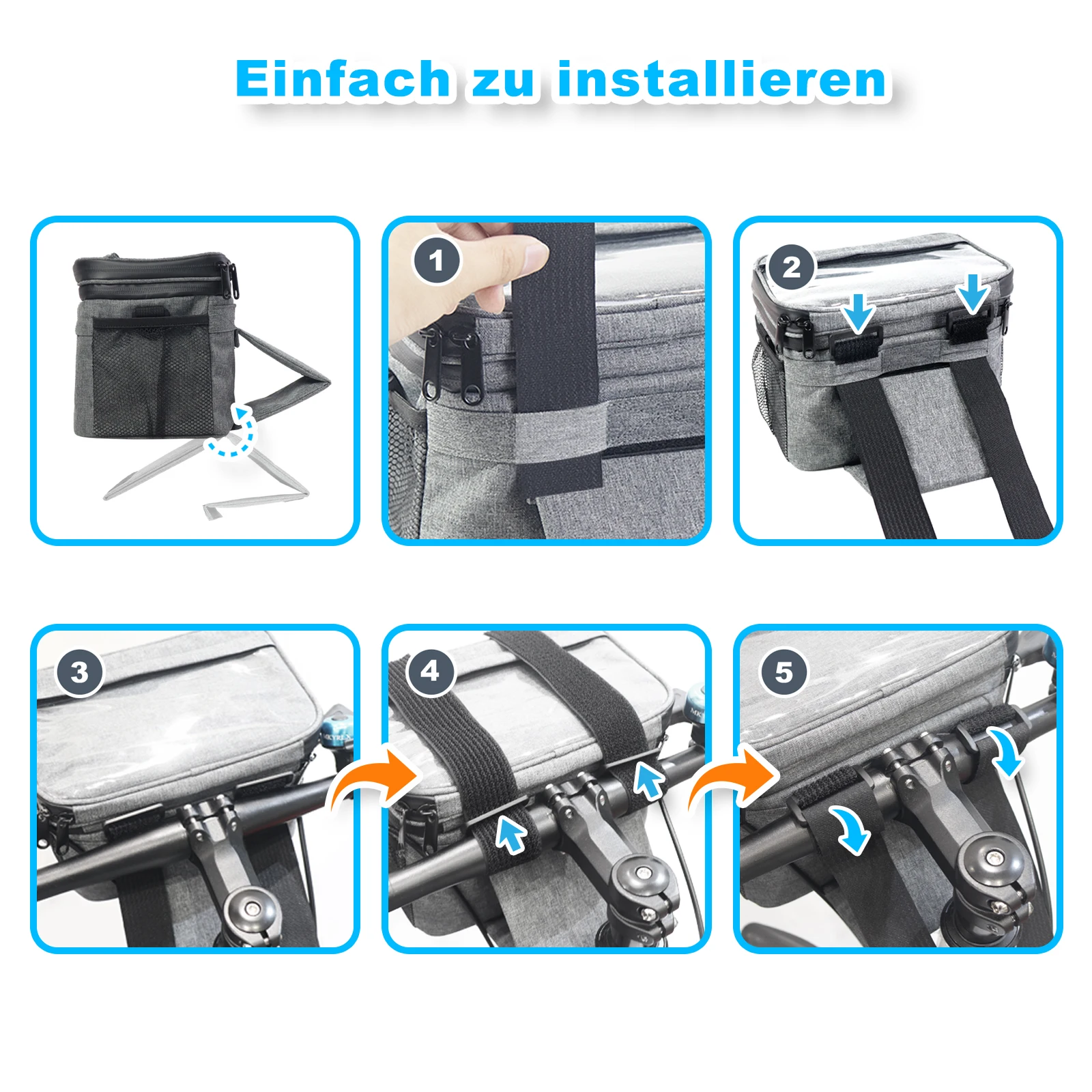 Einfach zu installieren

1

2

3

4

5